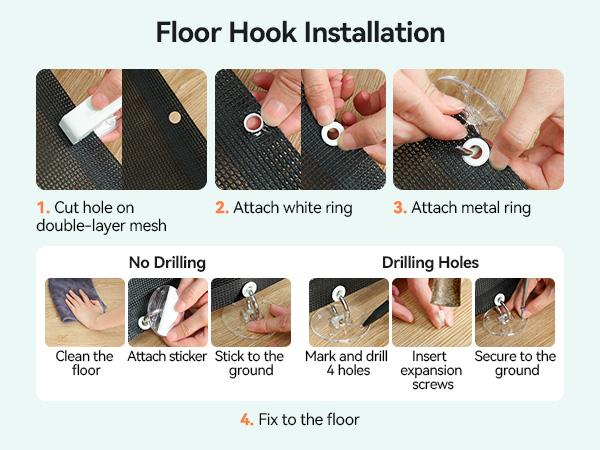 Floor Hook Installation

1. Cut hole on double-layer mesh

2. Attach white ring

3. Attach metal ring

No Drilling

Clean the floor

Attach sticker

Stick to the ground

Drilling Holes

Mark and drill 4 holes

Insert expansion screws

Secure to the ground

4. Fix to the floor