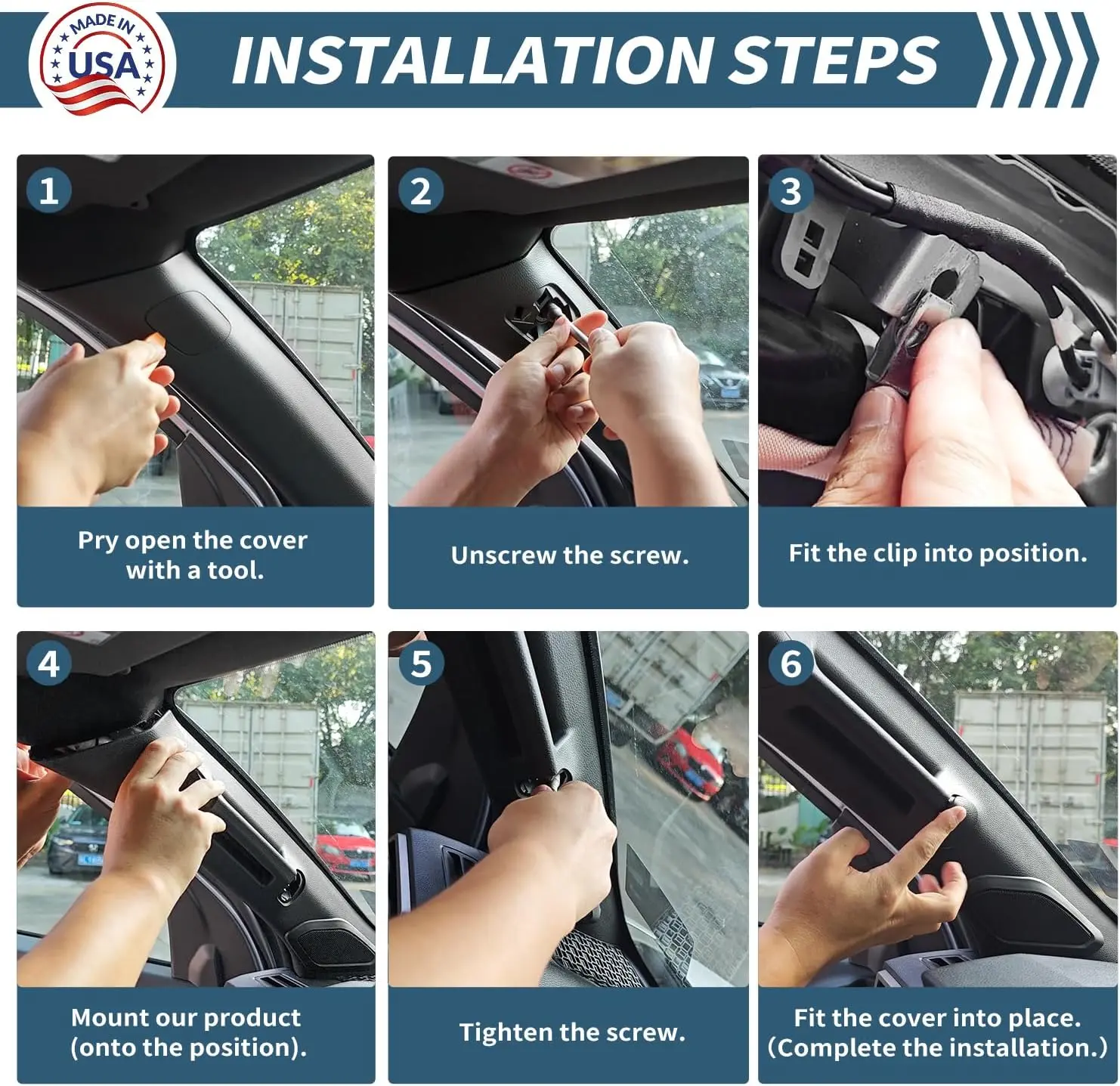 MADE IN USA

INSTALLATION STEPS

1
Pry open the cover with a tool.

2
Unscrew the screw.

3
Fit the clip into position.

4
Mount our product (onto the position).

5
Tighten the screw.

6
Fit the cover into place. (Complete the installation.)