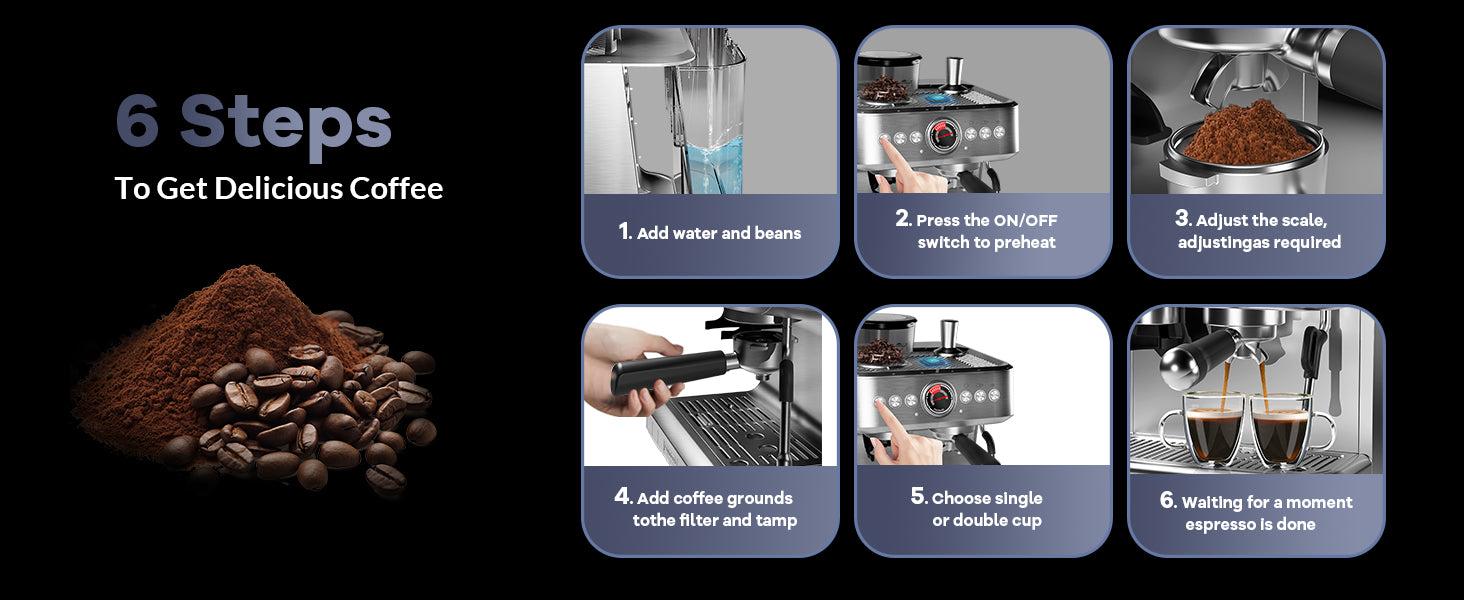 6 Steps
To Get Delicious Coffee

1. Add water and beans

2. Press the ON/OFF switch to preheat

3. Adjust the scale, adjustingas required

4. Add coffee grounds tothe filter and tamp

5. Choose single or double cup

6. Waiting for a moment espresso is done