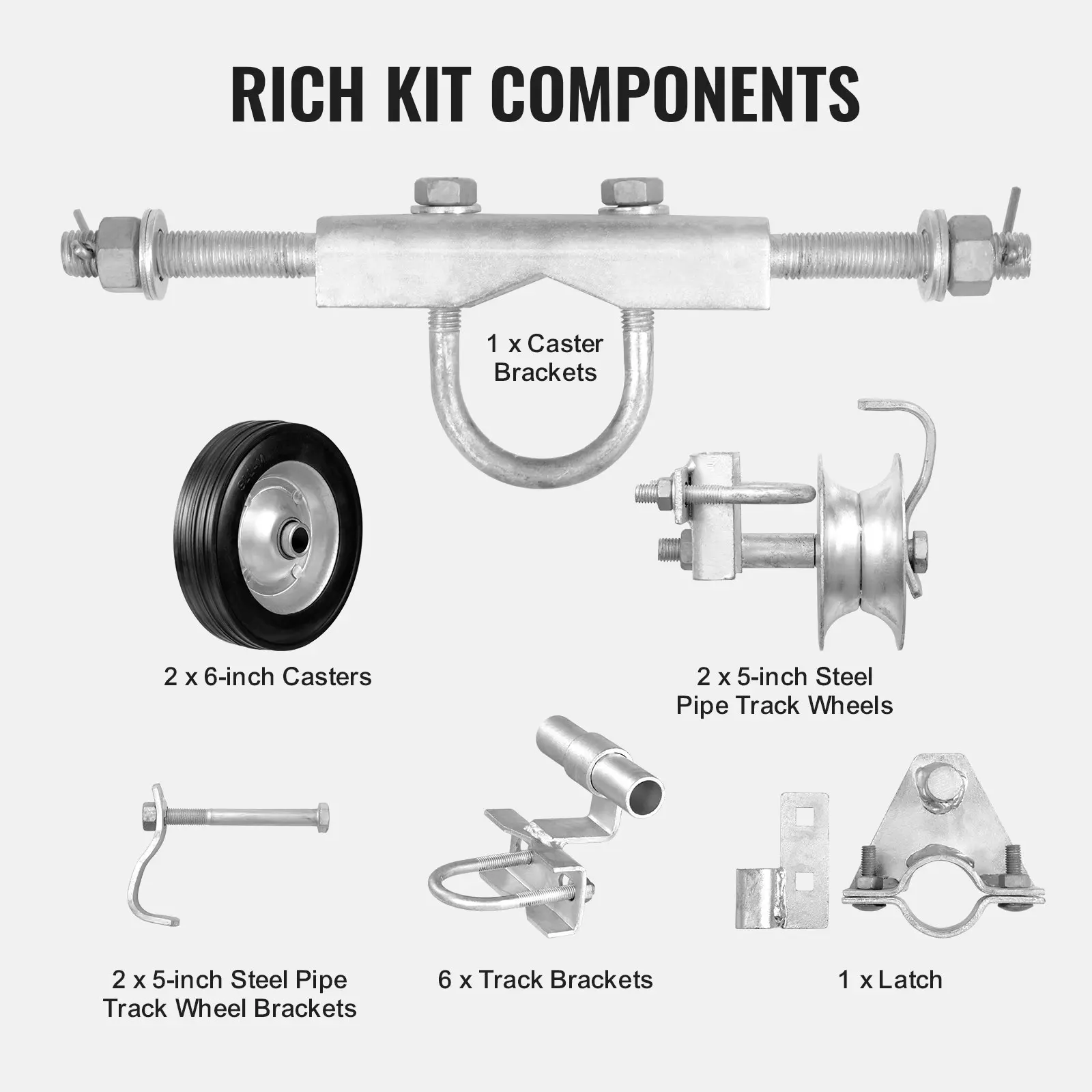 RICH KIT COMPONENTS

1 x Caster Brackets

2 x 6-inch Casters

2 x 5-inch Steel Pipe Track Wheels

2 x 5-inch Steel Pipe Track Wheel Brackets

6 x Track Brackets

1 x Latch