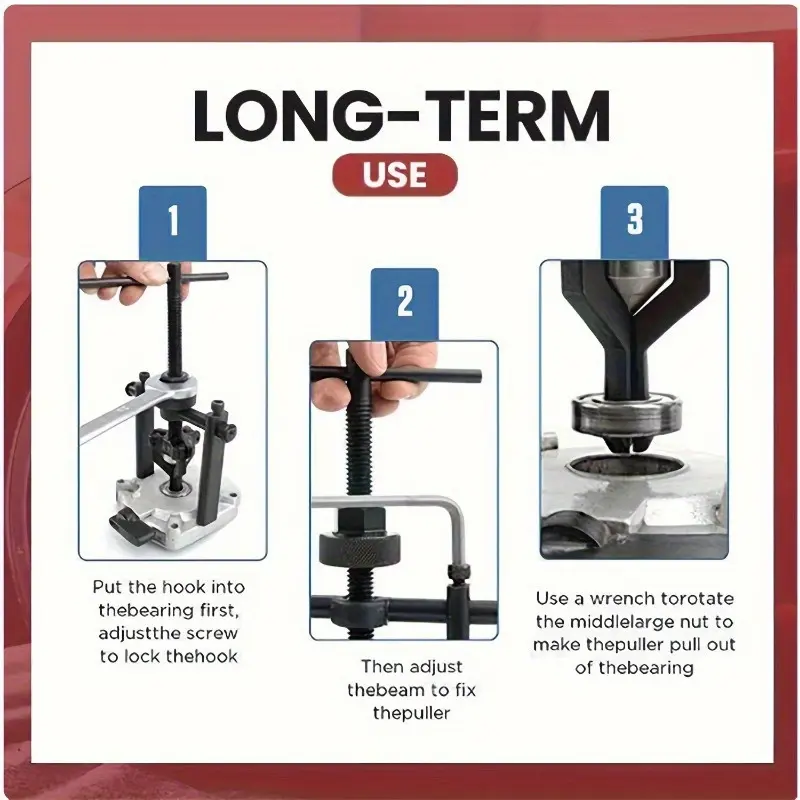 LONG-TERM
USE

1

Put the hook into thebearing first, adjustthe screw to lock thehook

2

Then adjust thebeam to fix thepuller

3

Use a wrench torotate the middlelarge nut to make thepuller pull out of thebearing