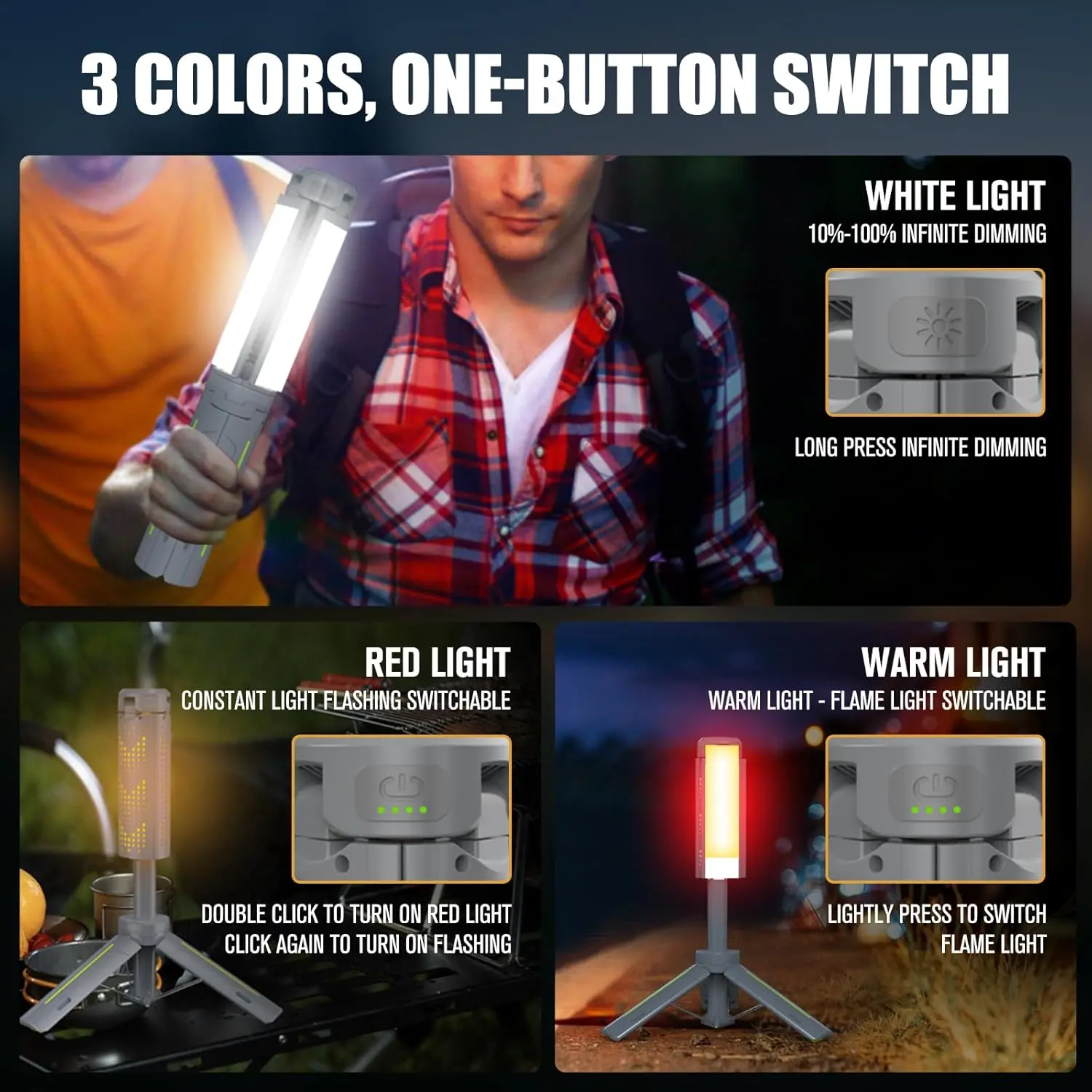 3 COLORS, ONE-BUTTON SWITCH

WHITE LIGHT
10%-100% INFINITE DIMMING

LONG PRESS INFINITE DIMMING

RED LIGHT
CONSTANT LIGHT FLASHING SWITCHABLE

DOUBLE CLICK TO TURN ON RED LIGHT
CLICK AGAIN TO TURN ON FLASHING

WARM LIGHT
WARM LIGHT - FLAME LIGHT SWITCHABLE

LIGHTLY PRESS TO SWITCH
FLAME LIGHT