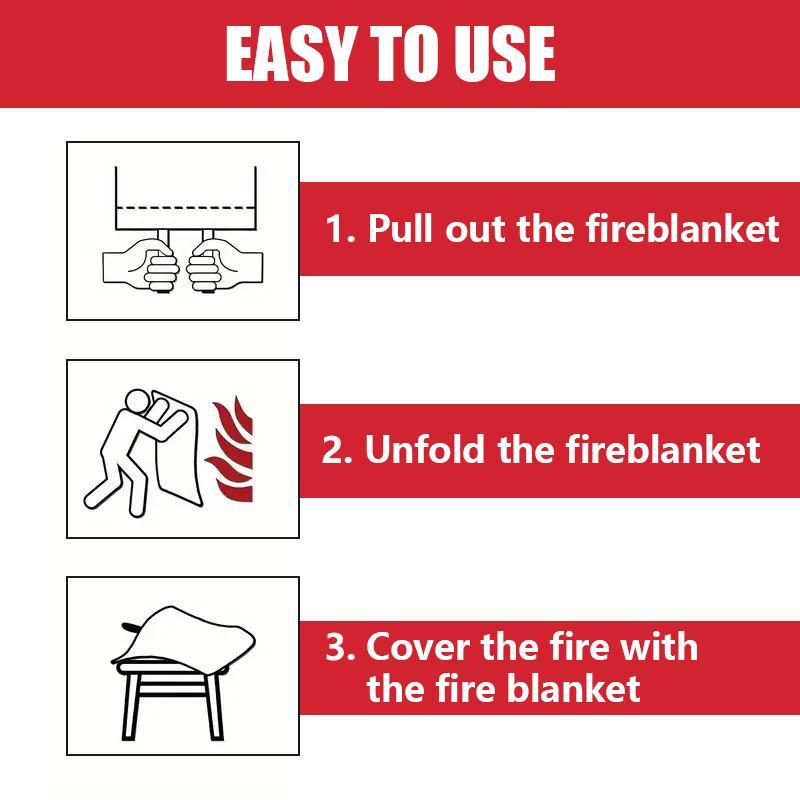 EASY TO USE

1. Pull out the fireblanket

2. Unfold the fireblanket

3. Cover the fire with the fire blanket