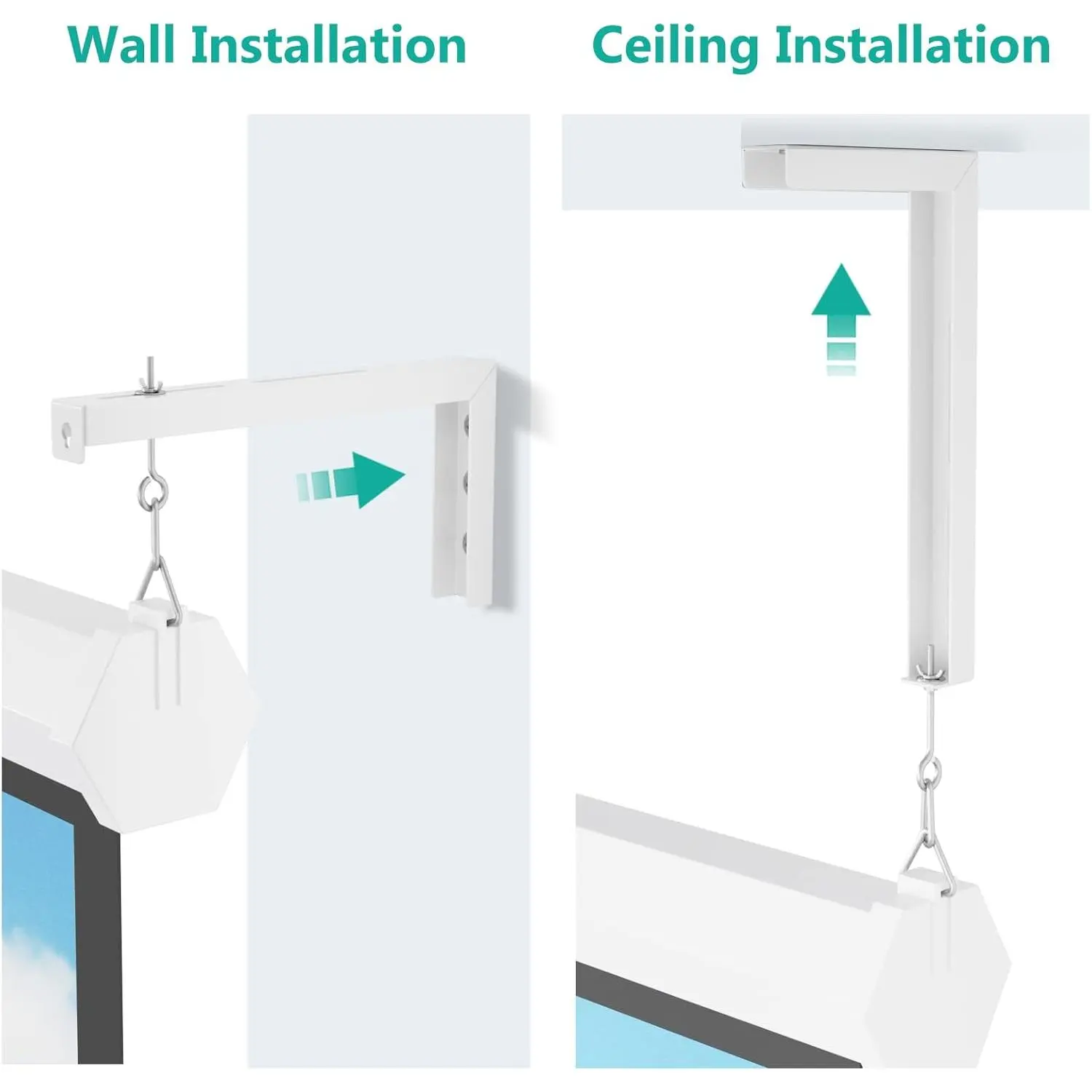 Wall Installation

Ceiling Installation