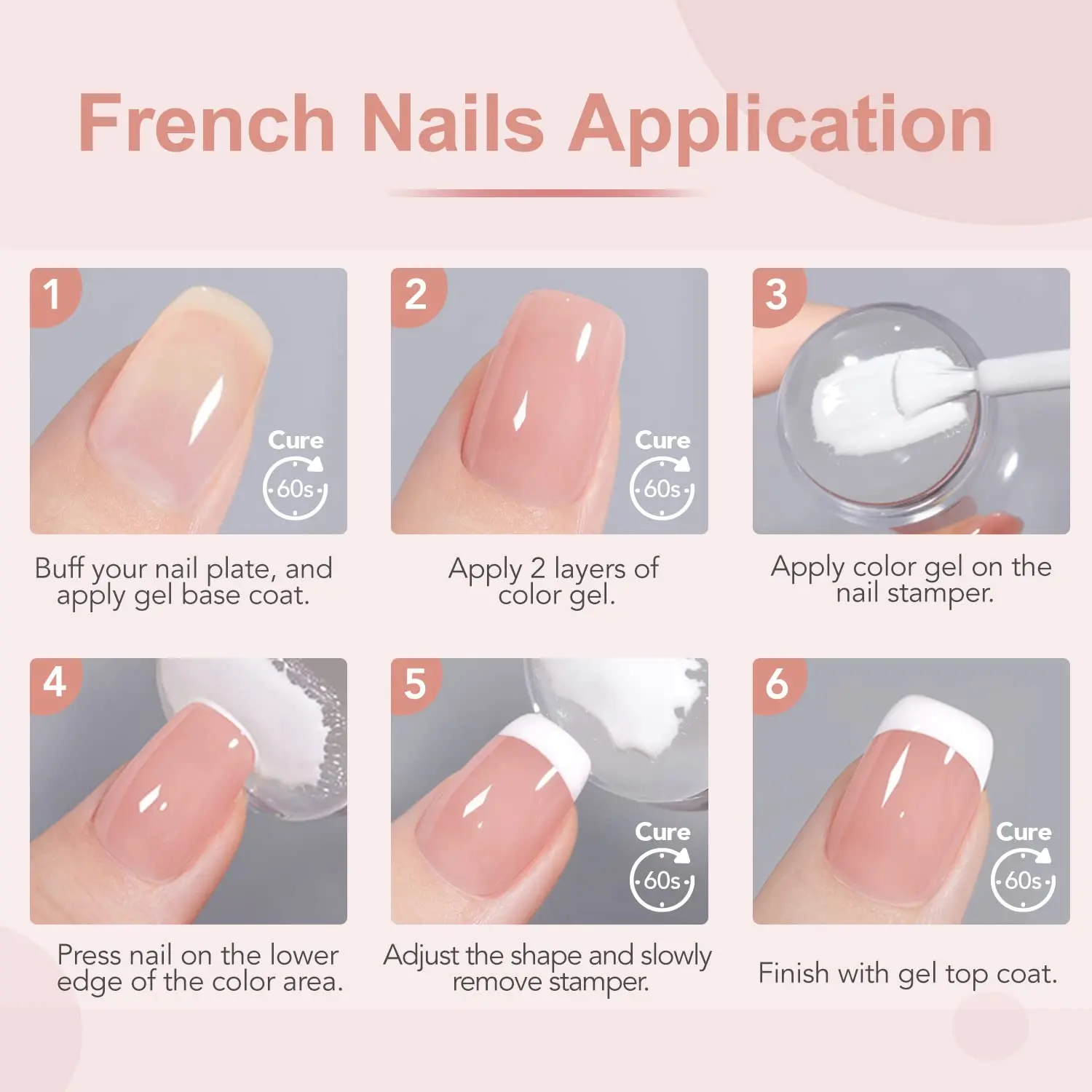 French Nails Application

1

Cure

60s

Buff your nail plate, and apply gel base coat.

2

Cure

60s

Apply 2 layers of color gel.

3

Apply color gel on the nail stamper.

4

Press nail on the lower edge of the color area.

5

Cure

60s

Adjust the shape and slowly remove stamper.

6

Cure

60s

Finish with gel top coat.