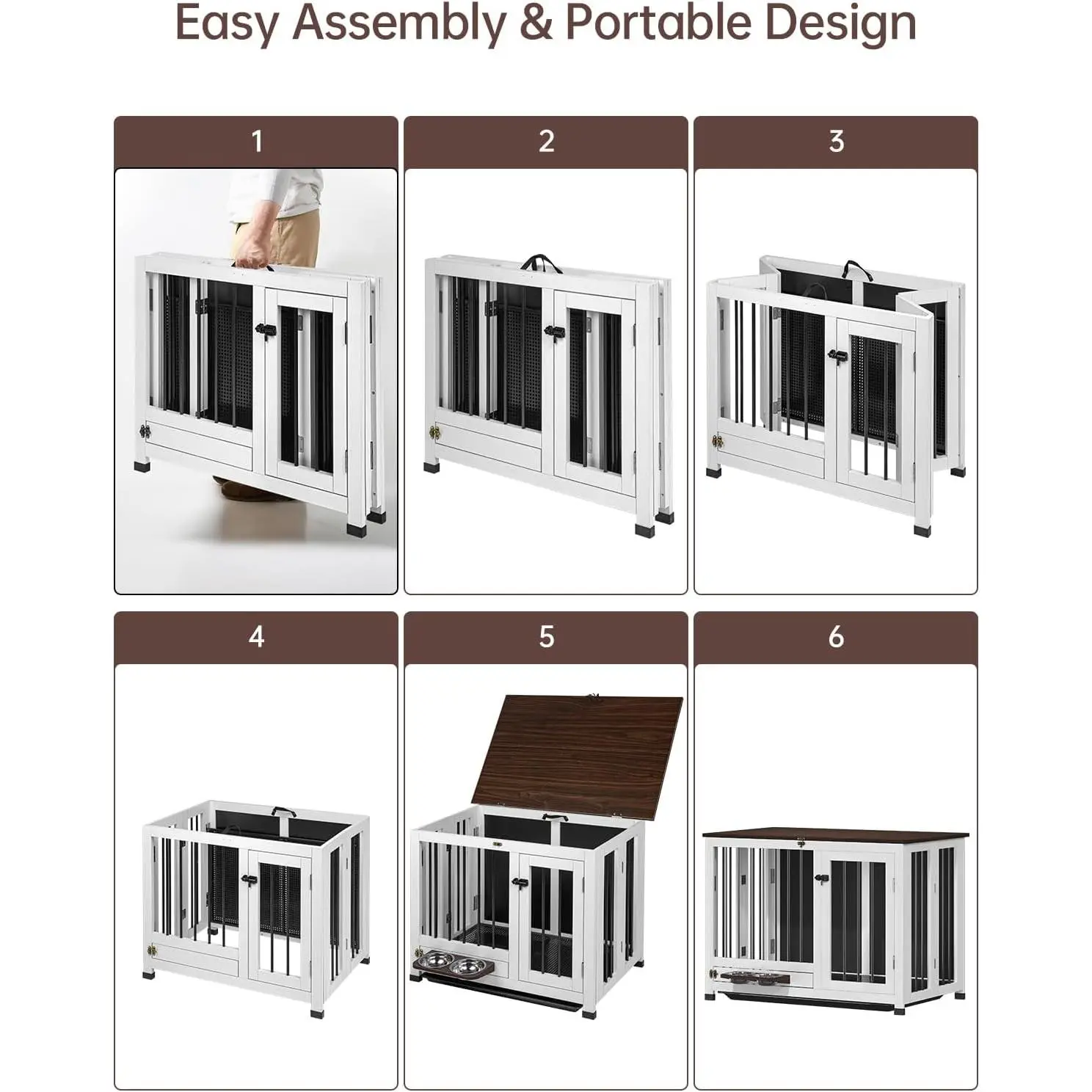 Easy Assembly & Portable Design

1

2

3

4

5

6