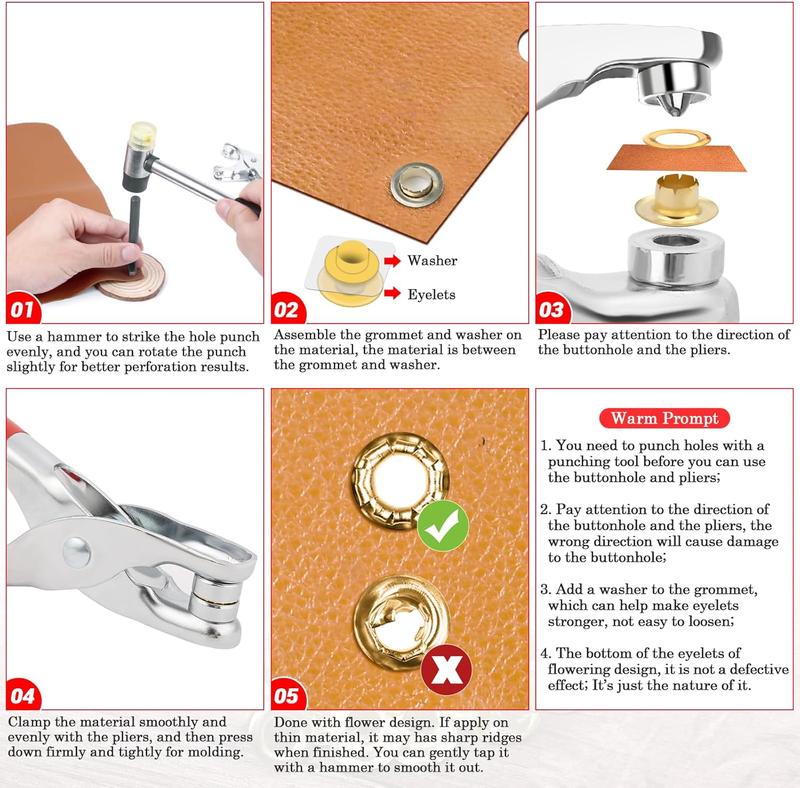 01

Use a hammer to strike the hole punch evenly, and you can rotate the punch slightly for better perforation results.

Washer
Eyelets

02

Assemble the grommet and washer on the material, the material is between the grommet and washer.

03

Please pay attention to the direction of the buttonhole and the pliers.

04

Clamp the material smoothly and evenly with the pliers, and then press down firmly and tightly for molding.

05

Done with flower design. If apply on thin material, it may has sharp ridges when finished. You can gently tap it with a hammer to smooth it out.

Warm Prompt

1. You need to punch holes with a punching tool before you can use the buttonhole and pliers;

2. Pay attention to the direction of the buttonhole and the pliers, the wrong direction will cause damage to the buttonhole;

3. Add a washer to the grommet, which can help make eyelets stronger, not easy to loosen;

4. The bottom of the eyelets of flowering design, it is not a defective effect; It's just the nature of it.