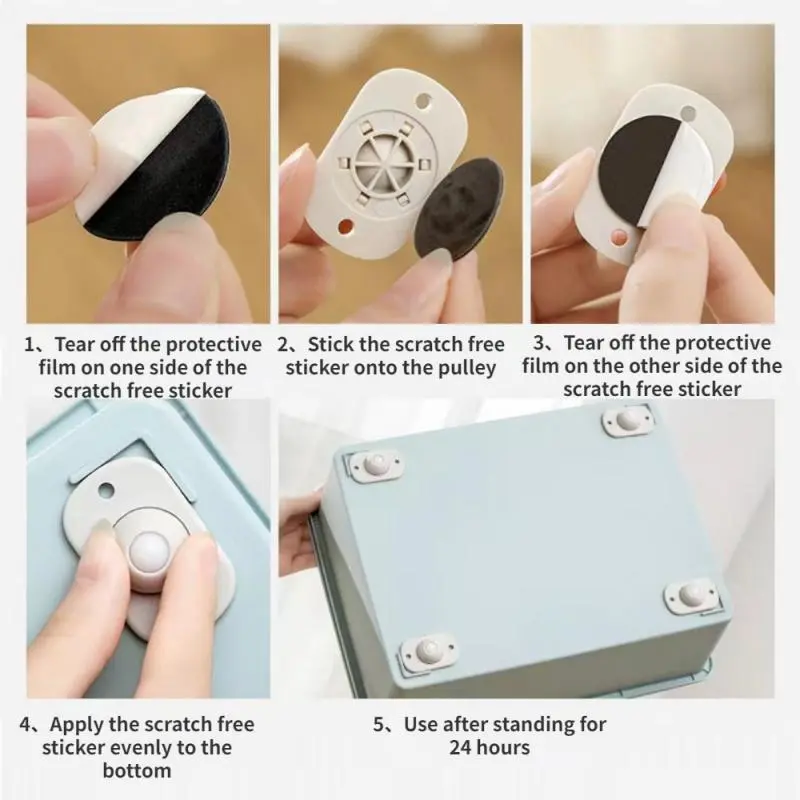 1、Tear off the protective film on one side of the scratch free sticker

2、Stick the scratch free sticker onto the pulley

3、Tear off the protective film on the other side of the scratch free sticker

4、Apply the scratch free sticker evenly to the bottom

5、Use after standing for 24 hours