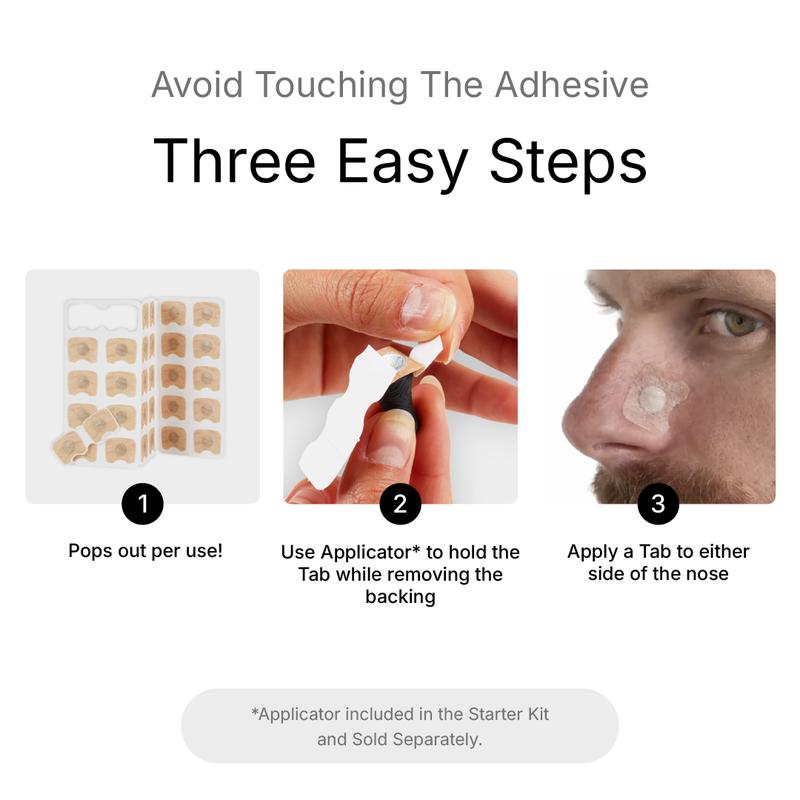 Avoid Touching The Adhesive

Three Easy Steps

1
Pops out per use!

2
Use Applicator* to hold the Tab while removing the backing

3
Apply a Tab to either side of the nose

*Applicator included in the Starter Kit and Sold Separately.