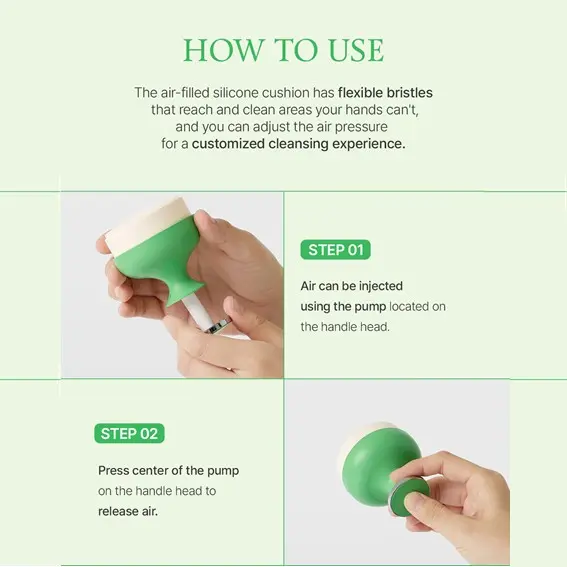 HOW TO USE

The air-filled silicone cushion has flexible bristles that reach and clean areas your hands can't, and you can adjust the air pressure for a customized cleansing experience.

STEP 01

Air can be injected using the pump located on the handle head.

STEP 02

Press center of the pump on the handle head to release air.