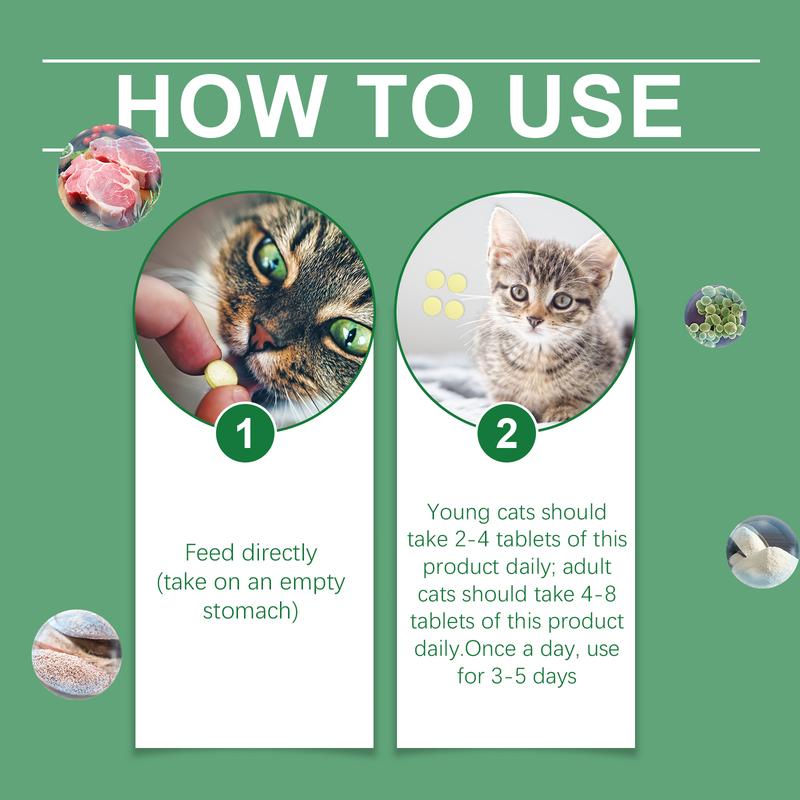 HOW TO USE

1

Feed directly (take on an empty stomach)

2

Young cats should take 2-4 tablets of this product daily; adult cats should take 4-8 tablets of this product daily.Once a day, use for 3-5 days