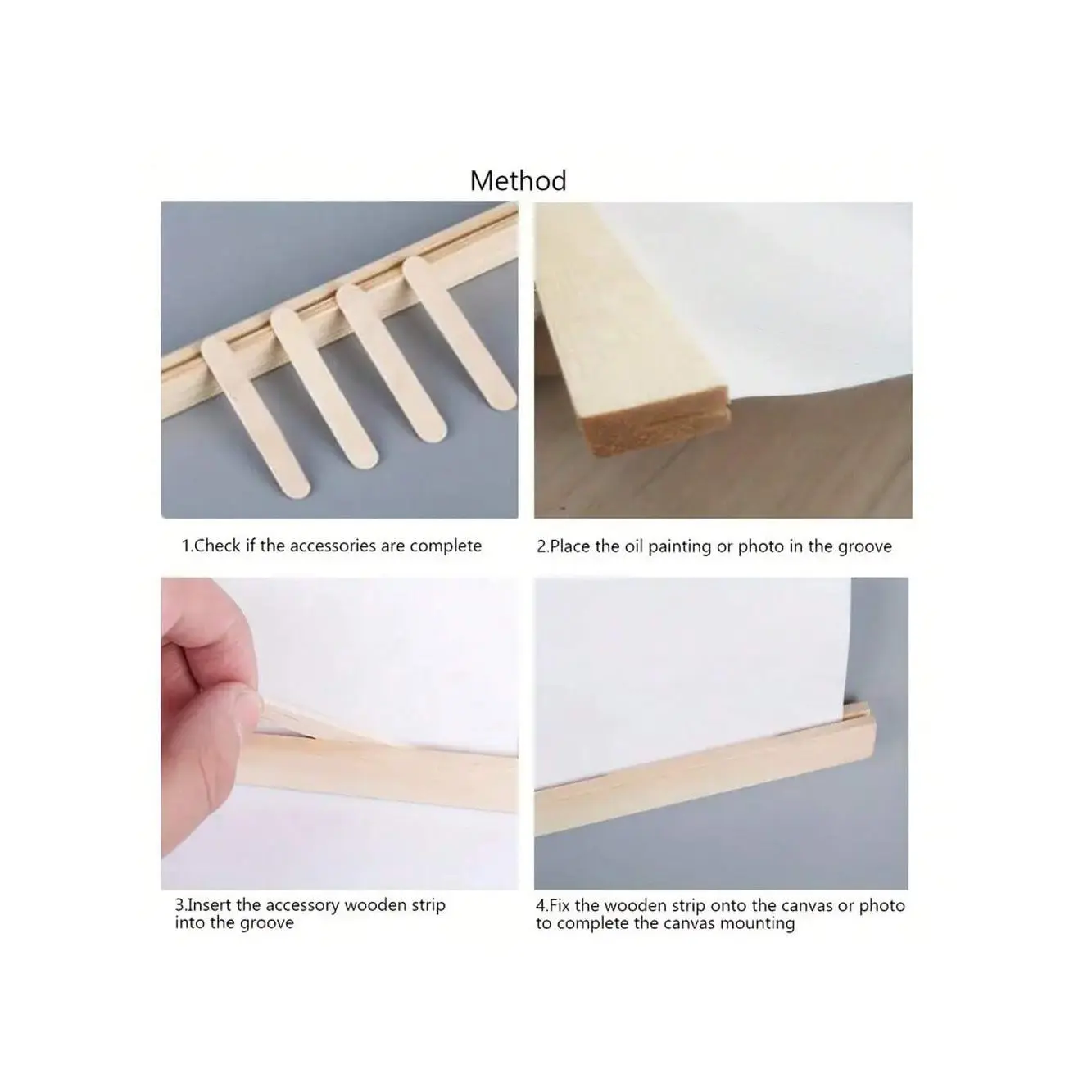 Method

1.Check if the accessories are complete

2.Place the oil painting or photo in the groove

3.Insert the accessory wooden strip into the groove

4.Fix the wooden strip onto the canvas or photo to complete the canvas mounting