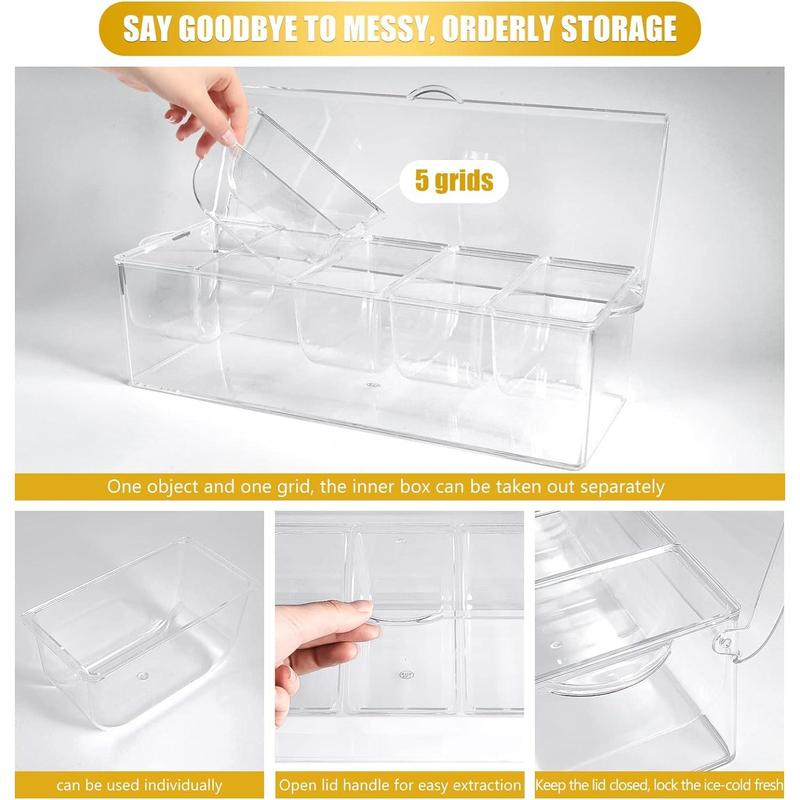 SAY GOODBYE TO MESSY, ORDERLY STORAGE

5 grids

One object and one grid, the inner box can be taken out separately

can be used individually

Open lid handle for easy extraction

Keep the lid closed, lock the ice-cold fresh