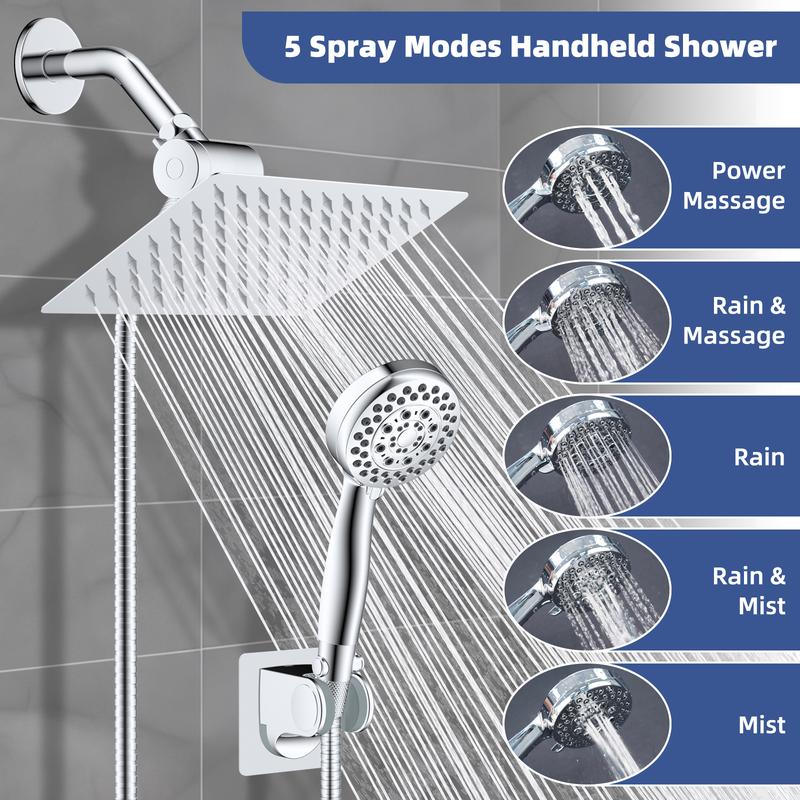 5 Spray Modes Handheld Shower

Power Massage

Rain & Massage

Rain

Rain & Mist

Mist