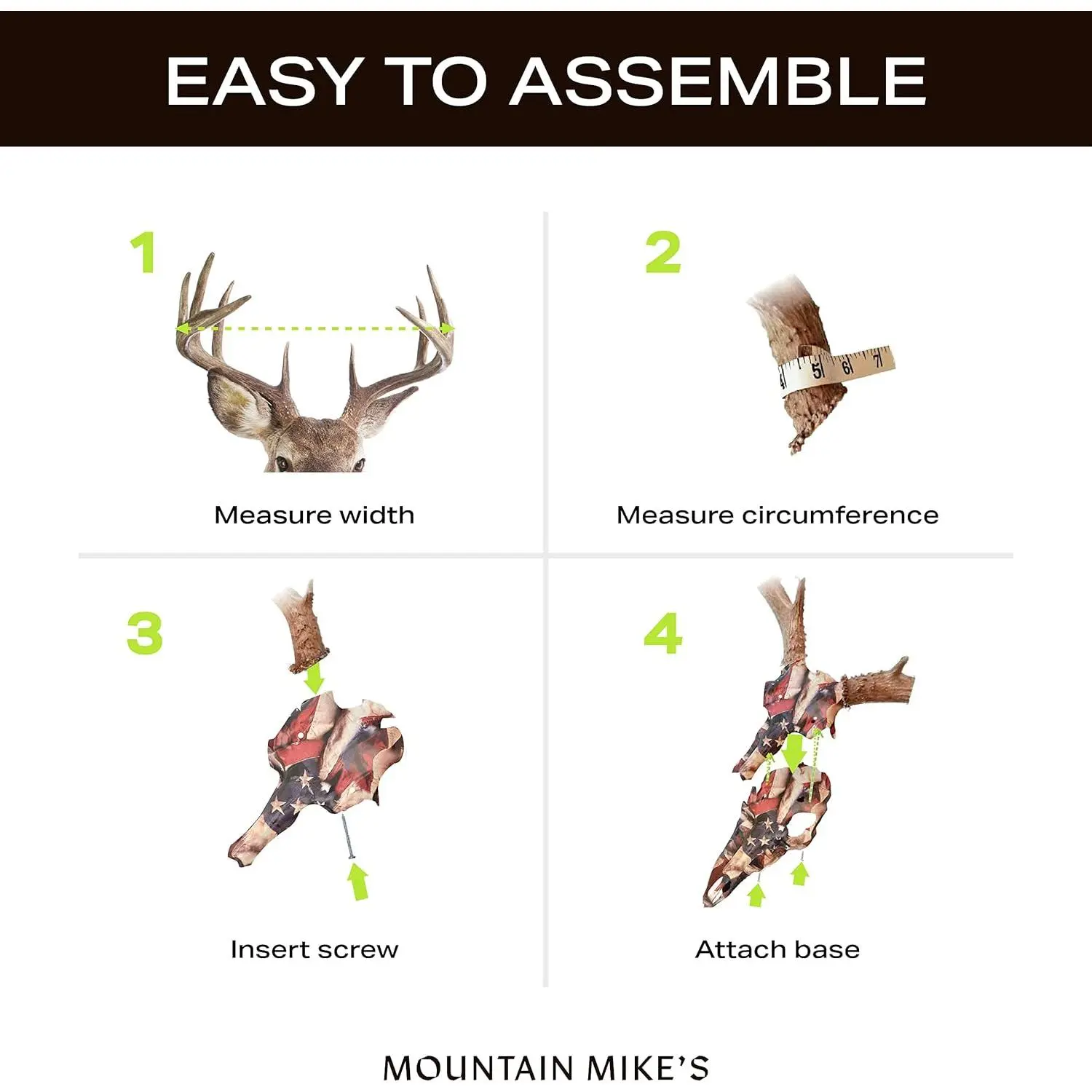 EASY TO ASSEMBLE

1

Measure width

2

4 5 6 7

Measure circumference

3

Insert screw

4

Attach base

MOUNTAIN MIKE'S