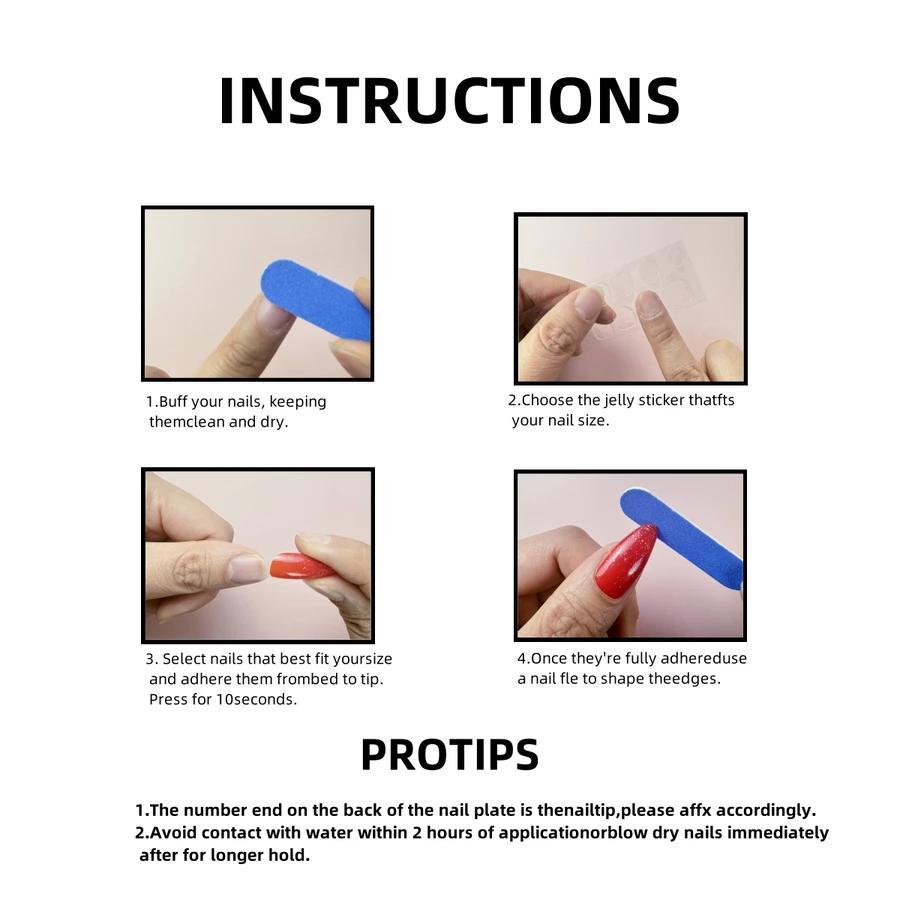 INSTRUCTIONS

1.Buff your nails, keeping themclean and dry.

2.Choose the jelly sticker thatfts your nail size.

3. Select nails that best fit yoursize and adhere them frombed to tip. Press for 10seconds.

4.Once they're fully adhereduse a nail fle to shape theedges.

PROTIPS

1.The number end on the back of the nail plate is thenailtip,please affx accordingly.
2.Avoid contact with water within 2 hours of applicationorblow dry nails immediately after for longer hold.