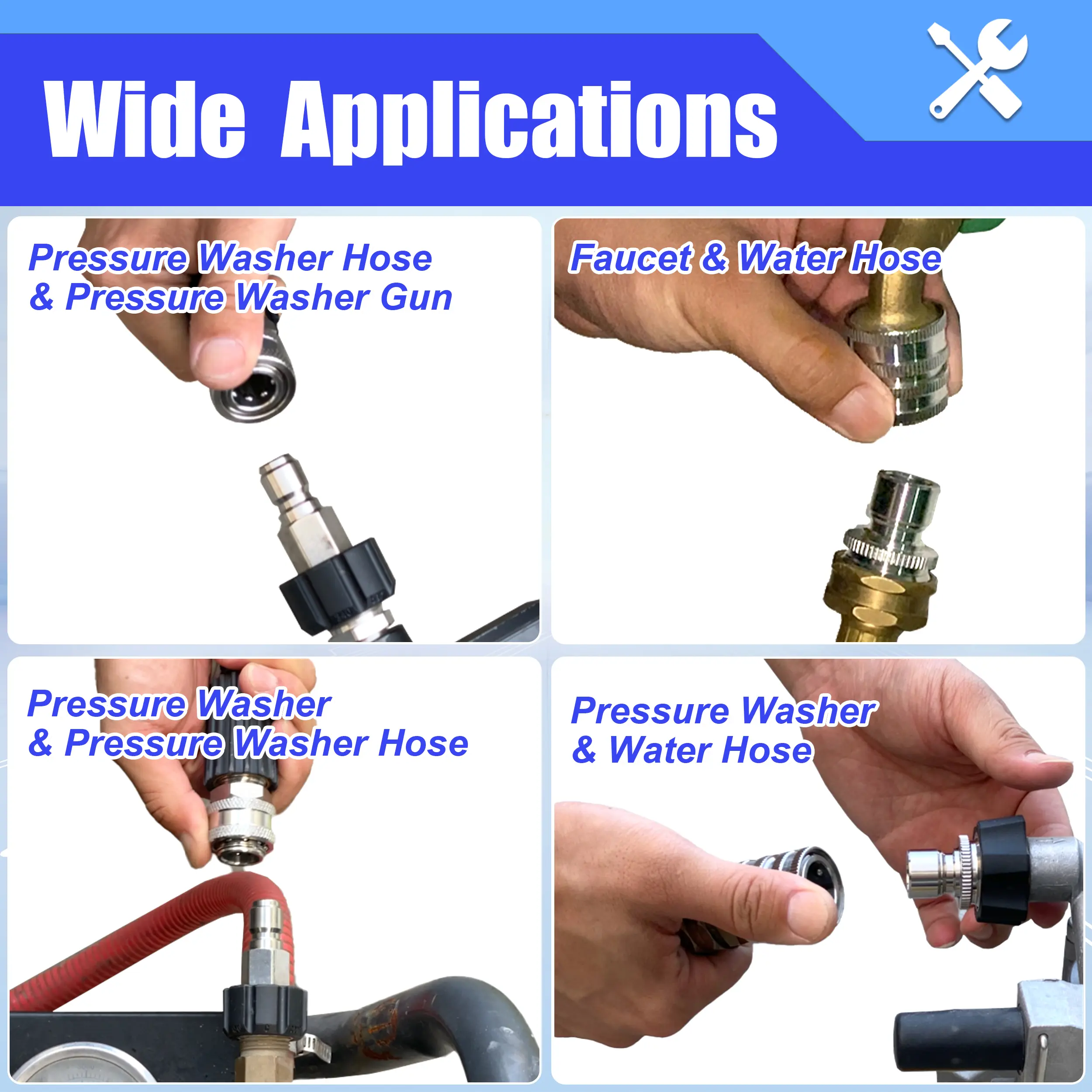 Wide Applications

Pressure Washer Hose & Pressure Washer Gun

Faucet & Water Hose

Pressure Washer & Pressure Washer Hose

Pressure Washer & Water Hose