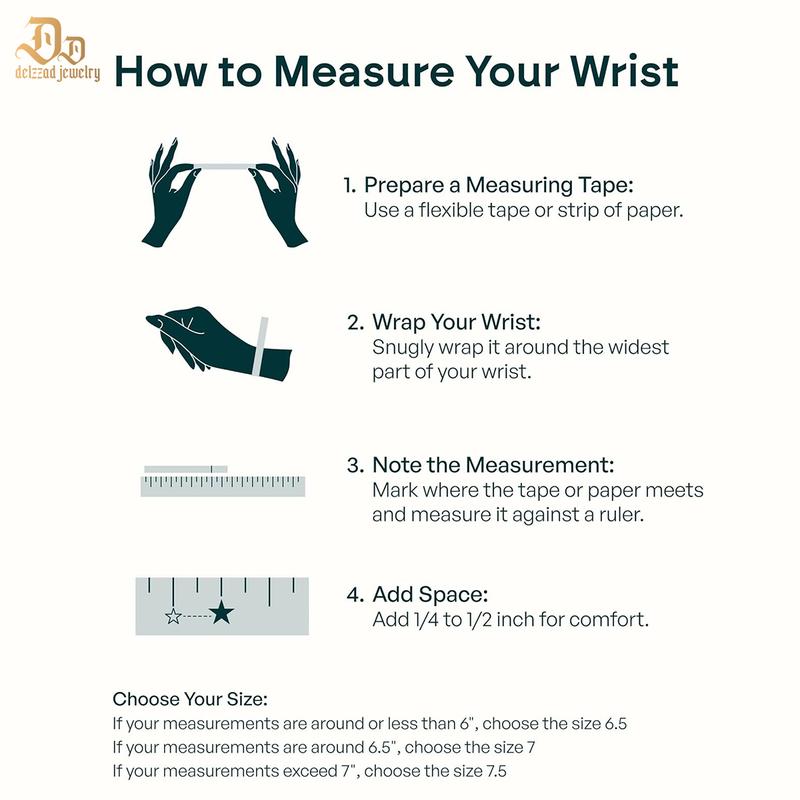 DD
delzzad jewelry

How to Measure Your Wrist

1. Prepare a Measuring Tape:
Use a flexible tape or strip of paper.

2. Wrap Your Wrist:
Snugly wrap it around the widest part of your wrist.

3. Note the Measurement:
Mark where the tape or paper meets and measure it against a ruler.

4. Add Space:
Add 1/4 to 1/2 inch for comfort.

Choose Your Size:
If your measurements are around or less than 6", choose the size 6.5
If your measurements are around 6.5", choose the size 7
If your measurements exceed 7", choose the size 7.5