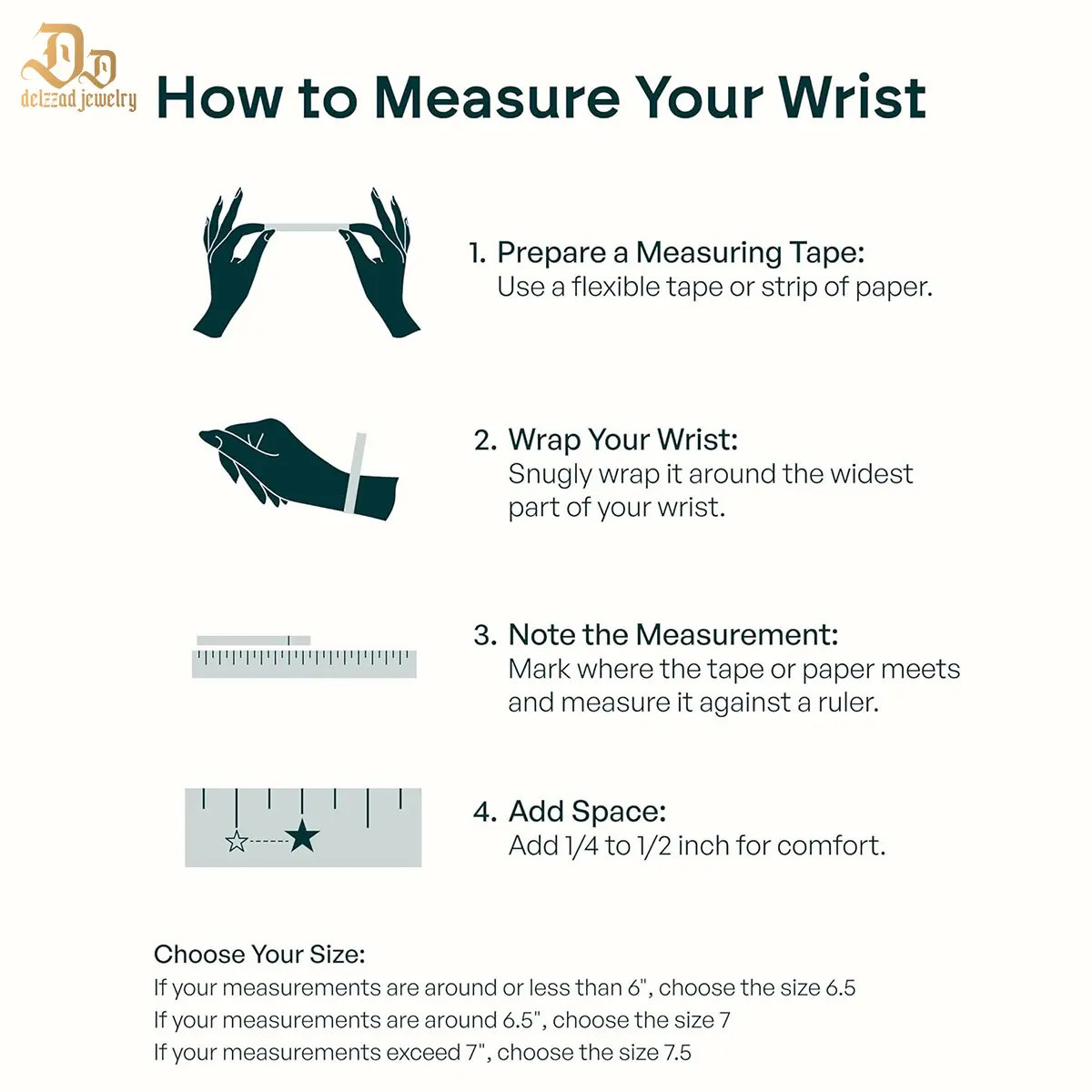 DD
delzzad jewelry

How to Measure Your Wrist

1. Prepare a Measuring Tape:
Use a flexible tape or strip of paper.

2. Wrap Your Wrist:
Snugly wrap it around the widest part of your wrist.

3. Note the Measurement:
Mark where the tape or paper meets and measure it against a ruler.

4. Add Space:
Add 1/4 to 1/2 inch for comfort.

Choose Your Size:
If your measurements are around or less than 6", choose the size 6.5
If your measurements are around 6.5", choose the size 7
If your measurements exceed 7", choose the size 7.5