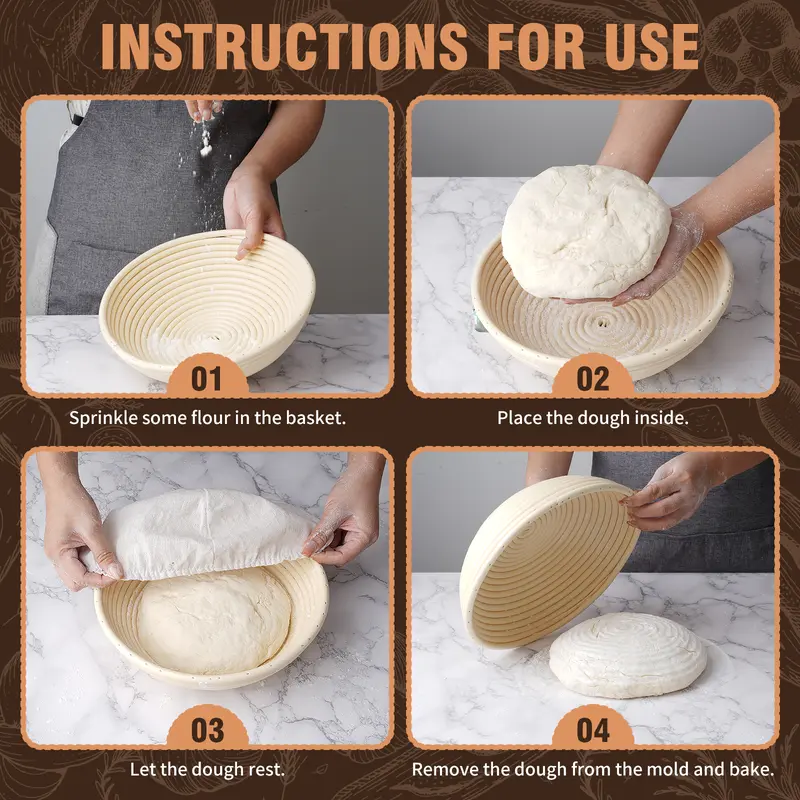 INSTRUCTIONS FOR USE

01

Sprinkle some flour in the basket.

02

Place the dough inside.

03

Let the dough rest.

04

Remove the dough from the mold and bake.