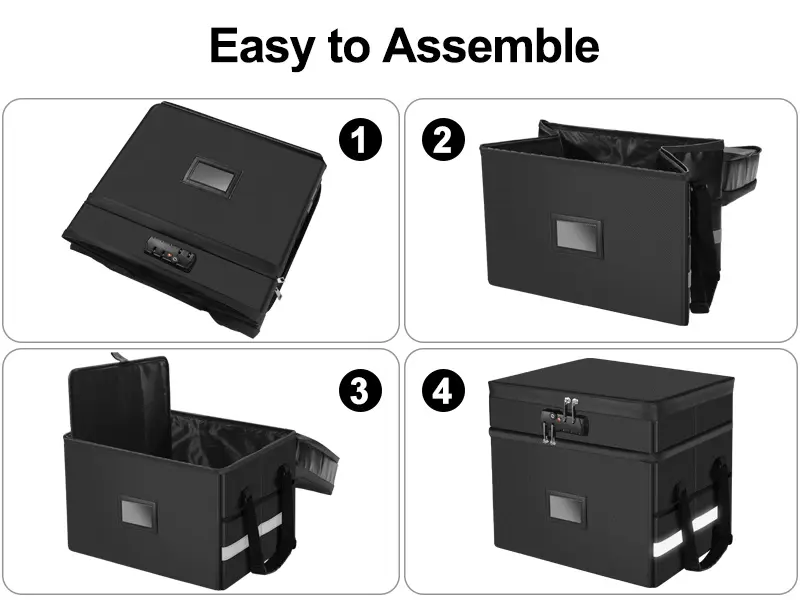 Easy to Assemble

1

2

3

4