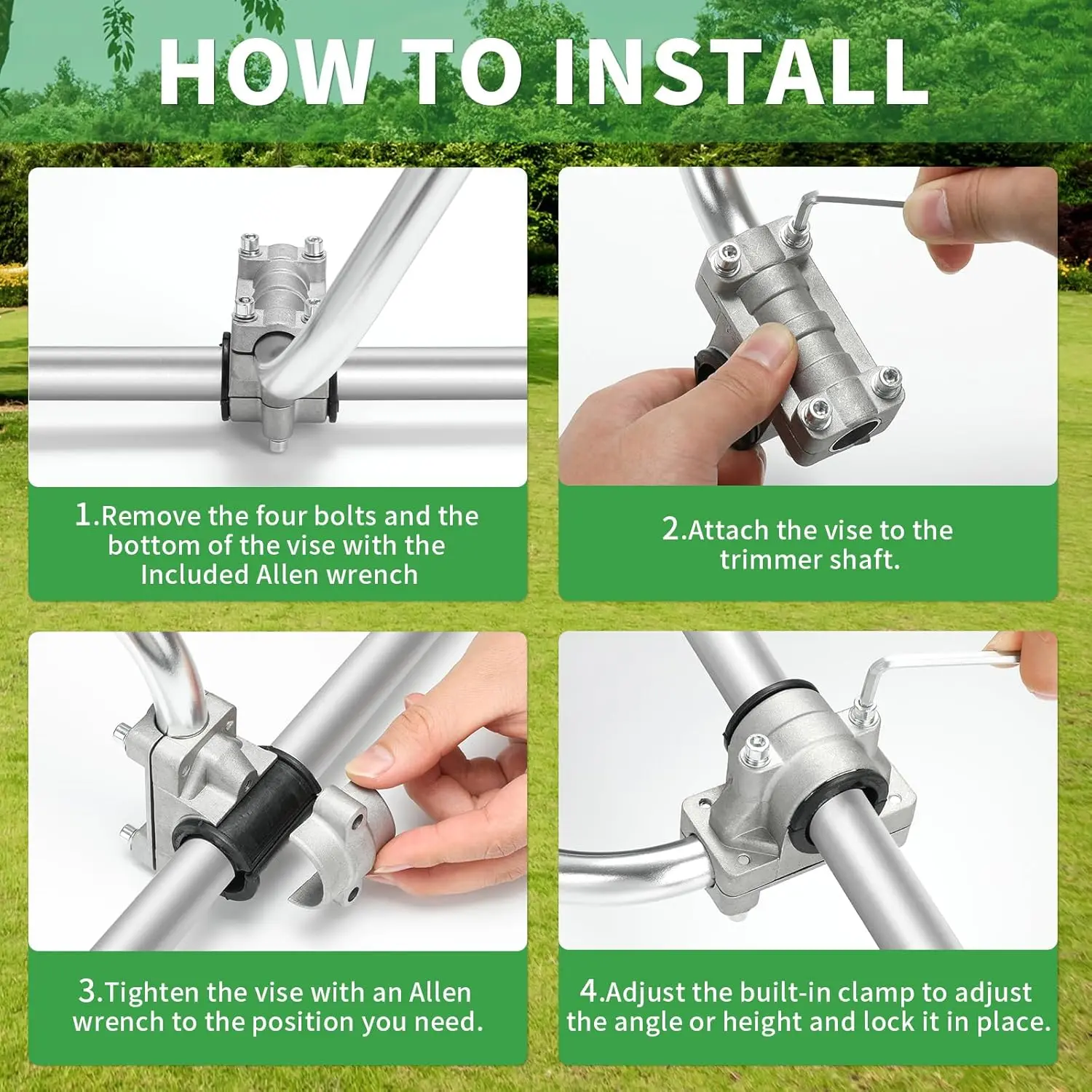 HOW TO INSTALL

1.Remove the four bolts and the bottom of the vise with the Included Allen wrench

2.Attach the vise to the trimmer shaft.

3.Tighten the vise with an Allen wrench to the position you need.

4.Adjust the built-in clamp to adjust the angle or height and lock it in place.