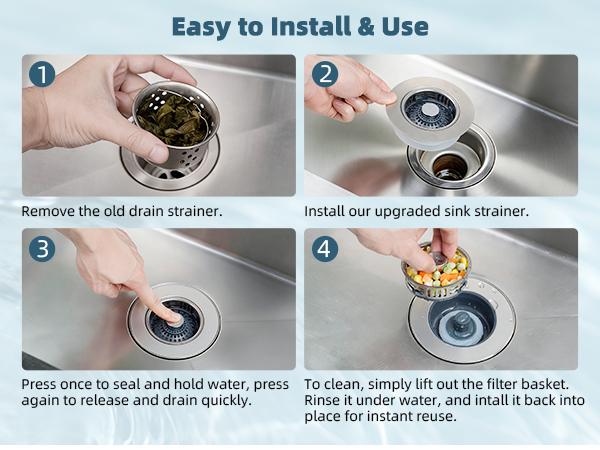 Easy to Install & Use

1

Remove the old drain strainer.

2

Install our upgraded sink strainer.

3

Press once to seal and hold water, press again to release and drain quickly.

4

To clean, simply lift out the filter basket. Rinse it under water, and intall it back into place for instant reuse.