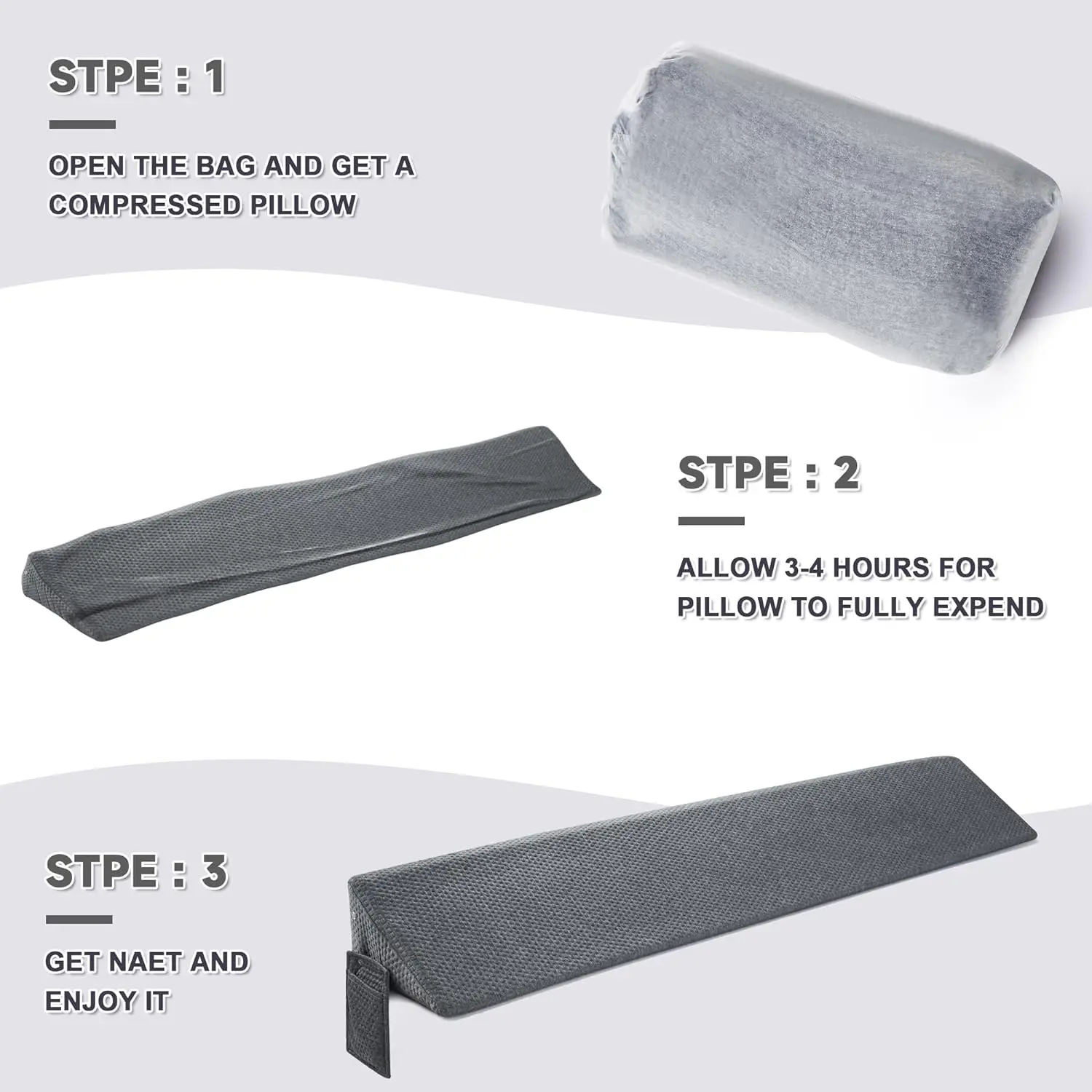 STPE : 1

OPEN THE BAG AND GET A COMPRESSED PILLOW

STPE : 2

ALLOW 3-4 HOURS FOR PILLOW TO FULLY EXPEND

STPE : 3

GET NAET AND ENJOY IT