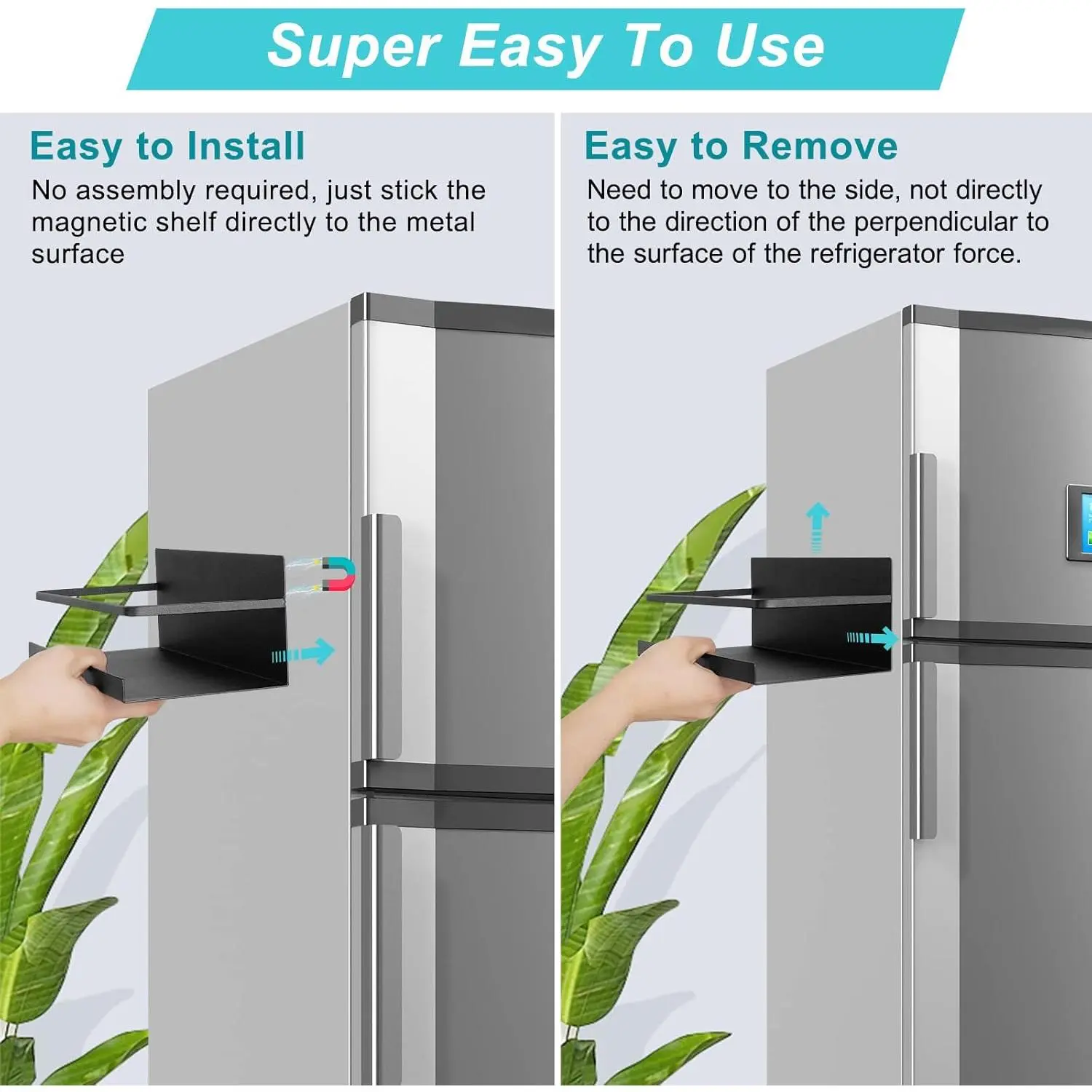 Super Easy To Use

Easy to Install
No assembly required, just stick the magnetic shelf directly to the metal surface

Easy to Remove
Need to move to the side, not directly to the direction of the perpendicular to the surface of the refrigerator force.