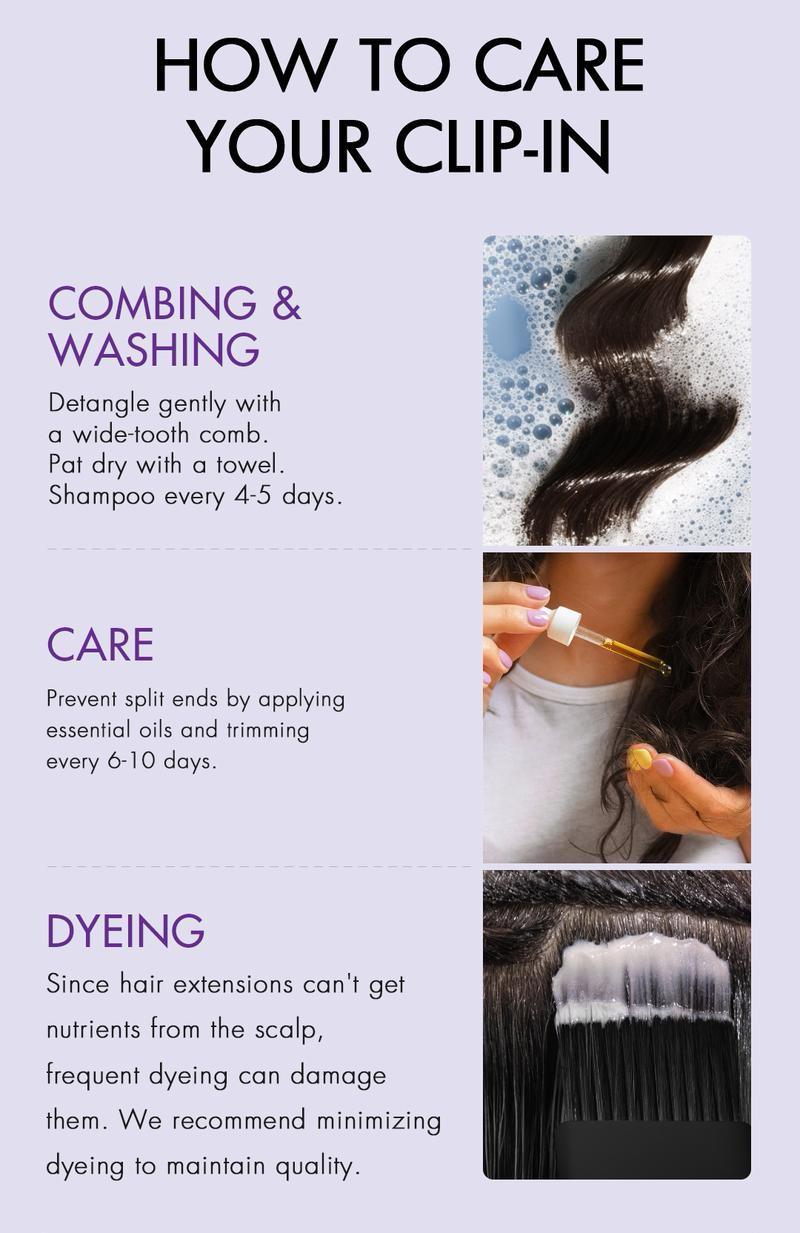 HOW TO CARE YOUR CLIP-IN

COMBING & WASHING

Detangle gently with a wide-tooth comb. Pat dry with a towel. Shampoo every 4-5 days.

CARE

Prevent split ends by applying essential oils and trimming every 6-10 days.

DYEING

Since hair extensions can't get nutrients from the scalp, frequent dyeing can damage them. We recommend minimizing dyeing to maintain quality.