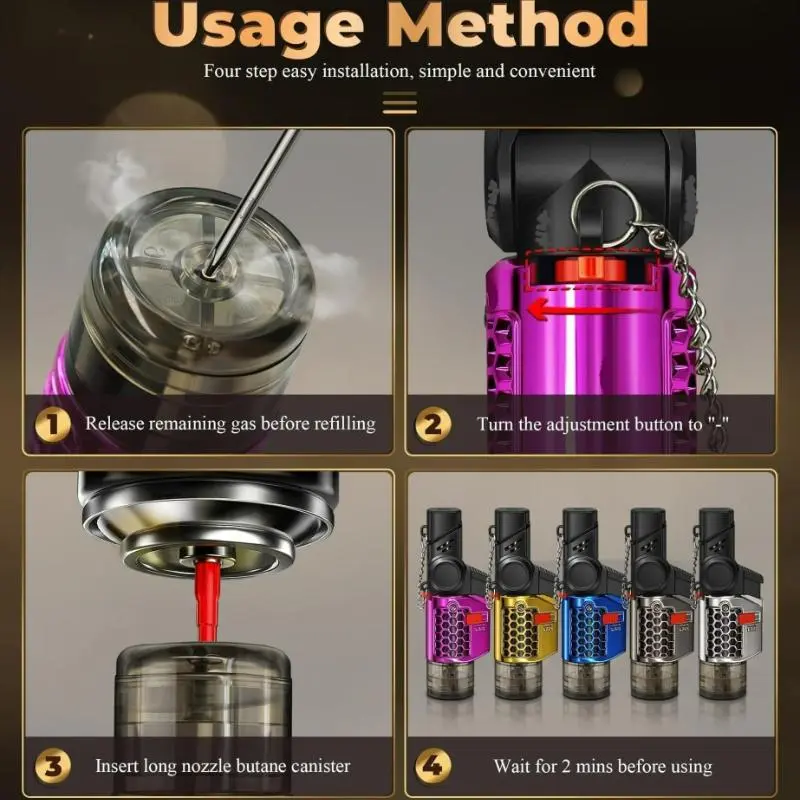 Usage Method

Four step easy installation, simple and convenient

1 Release remaining gas before refilling

2 Turn the adjustment button to "-"

3 Insert long nozzle butane canister

4 Wait for 2 mins before using