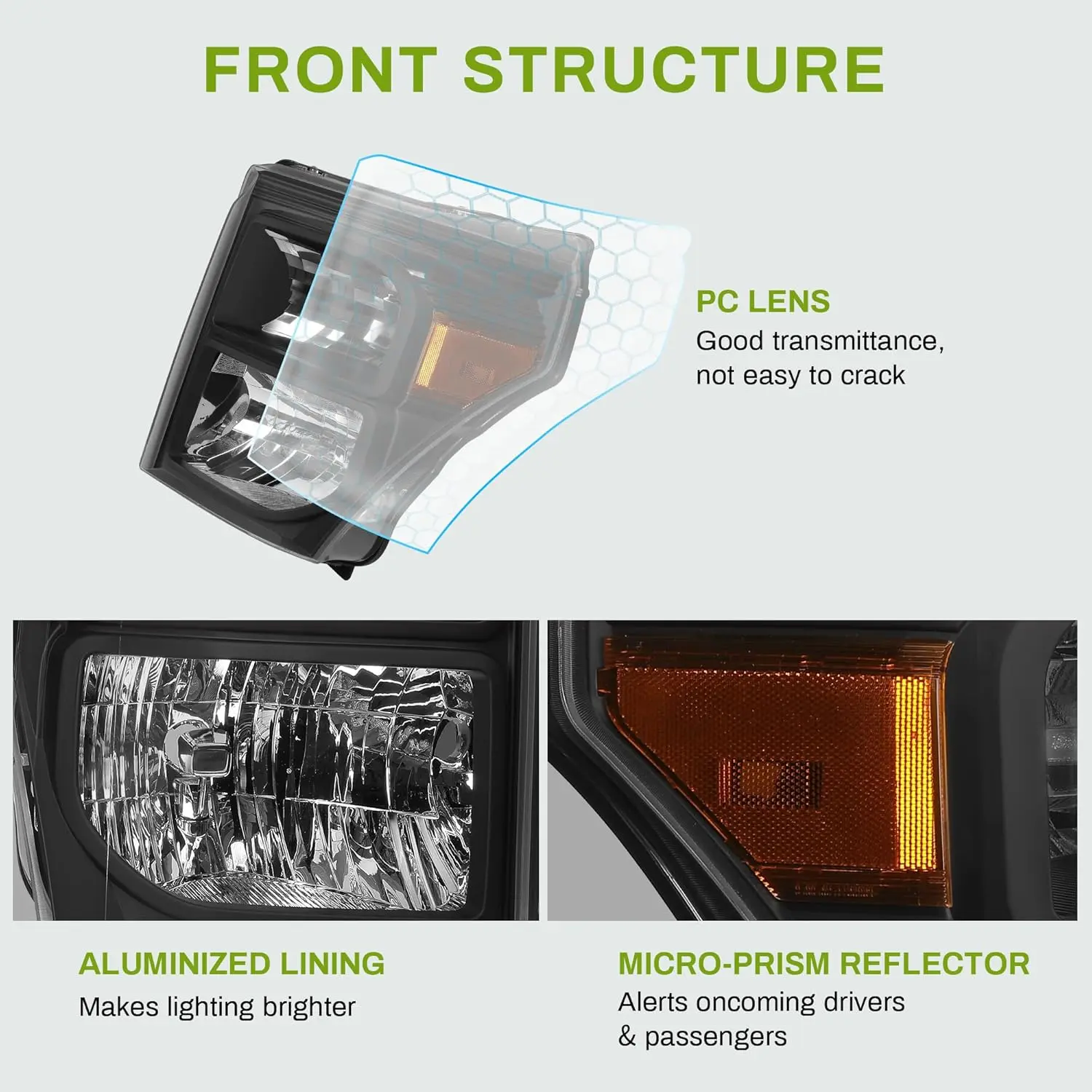 FRONT STRUCTURE

PC LENS
Good transmittance, not easy to crack

ALUMINIZED LINING
Makes lighting brighter

MICRO-PRISM REFLECTOR
Alerts oncoming drivers & passengers