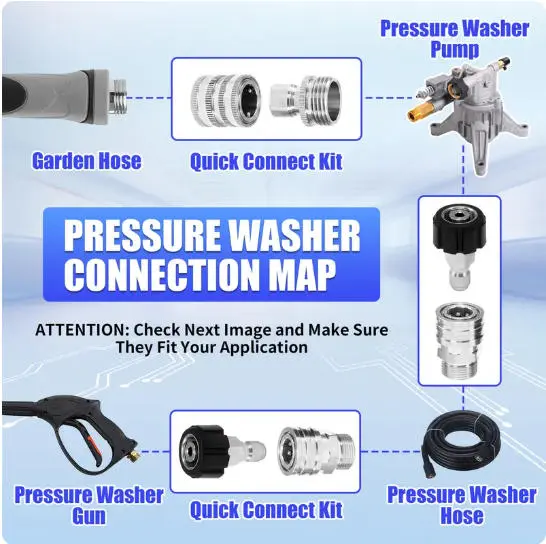 Pressure Washer Pump

Garden Hose

Quick Connect Kit

PRESSURE WASHER CONNECTION MAP

ATTENTION: Check Next Image and Make Sure They Fit Your Application

Pressure Washer Gun

Quick Connect Kit

Pressure Washer Hose