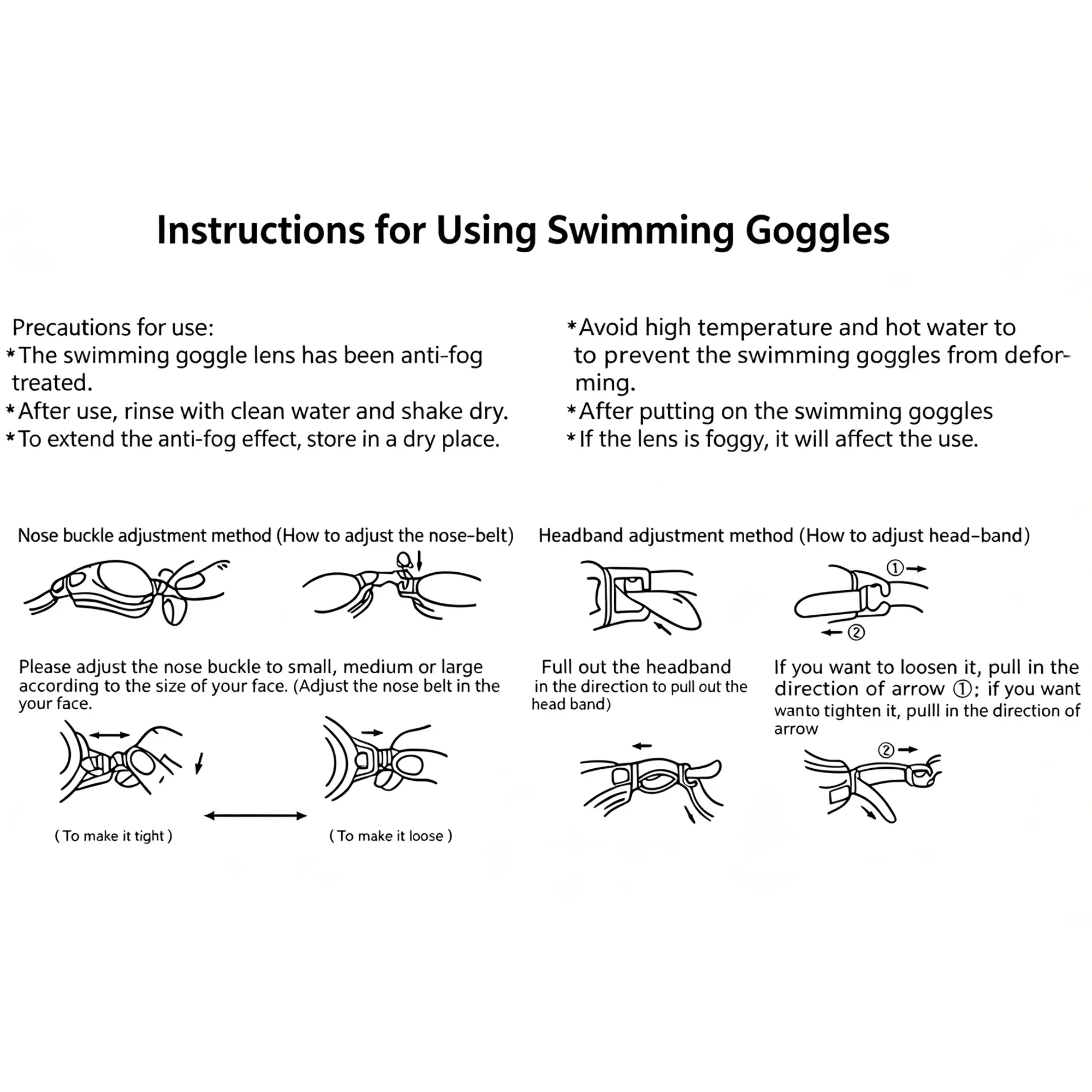 Instructions for Using Swimming Goggles

Precautions for use:
*The swimming goggle lens has been anti-fog treated.
*After use, rinse with clean water and shake dry.
*To extend the anti-fog effect, store in a dry place.

*Avoid high temperature and hot water to to prevent the swimming goggles from deforming.
*After putting on the swimming goggles
*If the lens is foggy, it will affect the use.

Nose buckle adjustment method (How to adjust the nose-belt)

Please adjust the nose buckle to small, medium or large according to the size of your face. (Adjust the nose belt in the your face.

( To make it tight )

( To make it loose )

Headband adjustment method (How to adjust head-band)

①
②

Full out the headband in the direction to pull out the head band)

If you want to loosen it, pull in the direction of arrow ①; if you want wanto tighten it, pulll in the direction of arrow

②