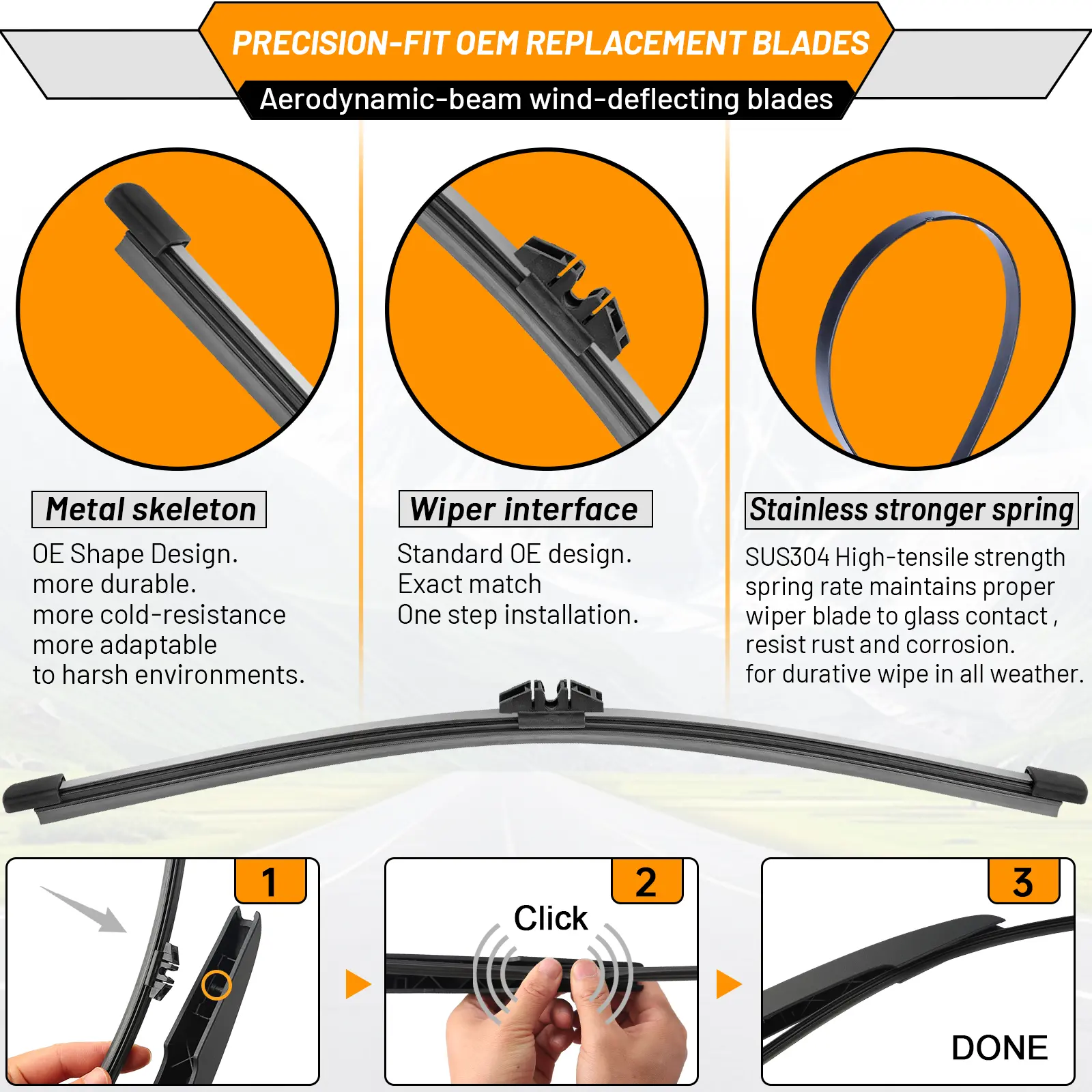 PRECISION-FIT OEM REPLACEMENT BLADES

Aerodynamic-beam wind-deflecting blades

Metal skeleton

OE Shape Design.
more durable.
more cold-resistance
more adaptable
to harsh environments.

Wiper interface

Standard OE design.
Exact match
One step installation.

Stainless stronger spring

SUS304 High-tensile strength spring rate maintains proper wiper blade to glass contact , resist rust and corrosion.
for durative wipe in all weather.

1

2

Click

3

DONE