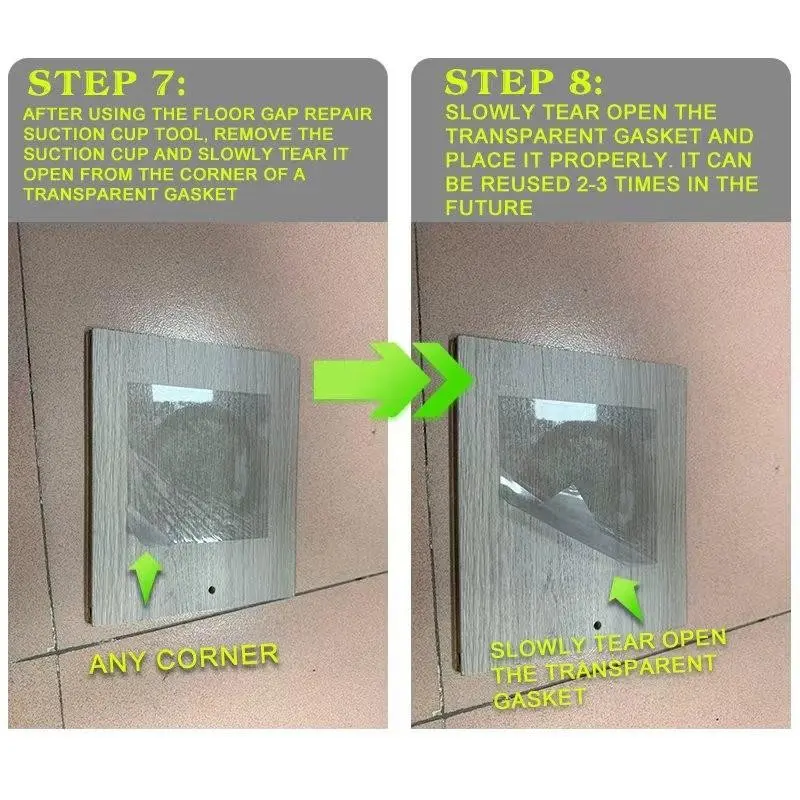 STEP 7:
AFTER USING THE FLOOR GAP REPAIR SUCTION CUP TOOL, REMOVE THE SUCTION CUP AND SLOWLY TEAR IT OPEN FROM THE CORNER OF A TRANSPARENT GASKET

ANY CORNER

STEP 8:
SLOWLY TEAR OPEN THE TRANSPARENT GASKET AND PLACE IT PROPERLY. IT CAN BE REUSED 2-3 TIMES IN THE FUTURE

SLOWLY TEAR OPEN THE TRANSPARENT GASKET