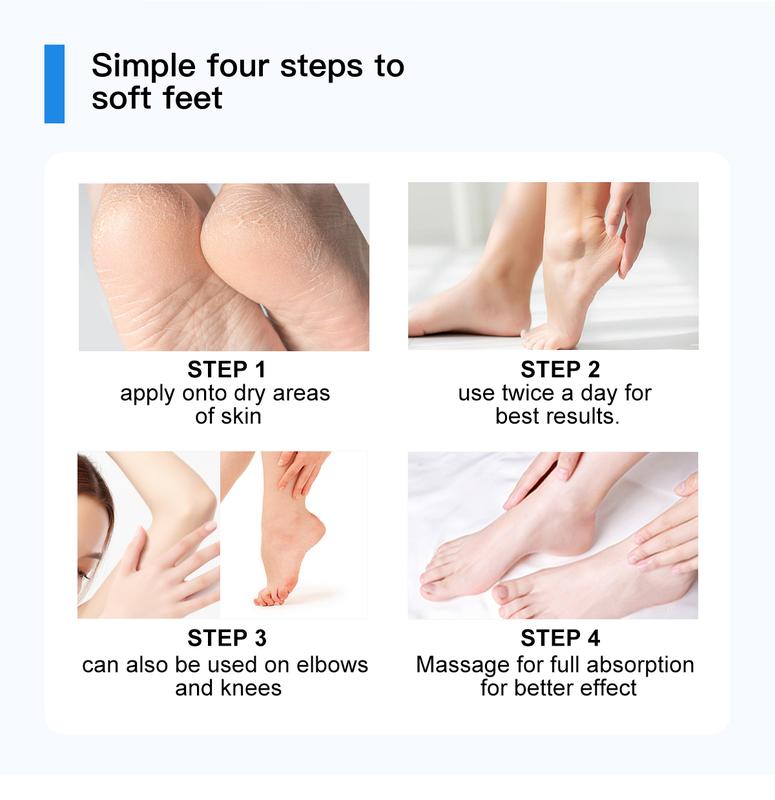 Simple four steps to soft feet

STEP 1
apply onto dry areas of skin

STEP 2
use twice a day for best results.

STEP 3
can also be used on elbows and knees

STEP 4
Massage for full absorption for better effect