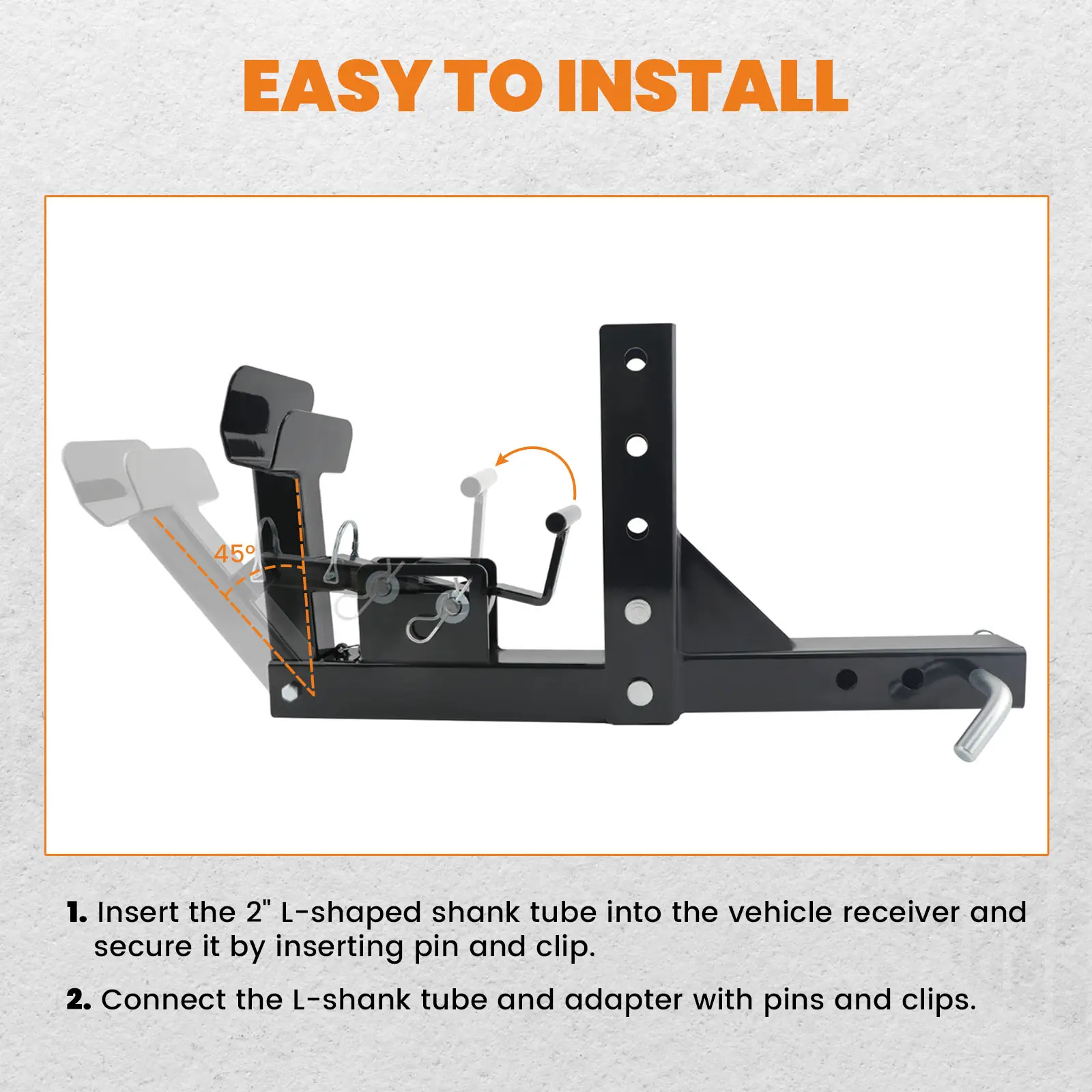 EASY TO INSTALL

45°

1. Insert the 2" L-shaped shank tube into the vehicle receiver and secure it by inserting pin and clip.

2. Connect the L-shank tube and adapter with pins and clips.