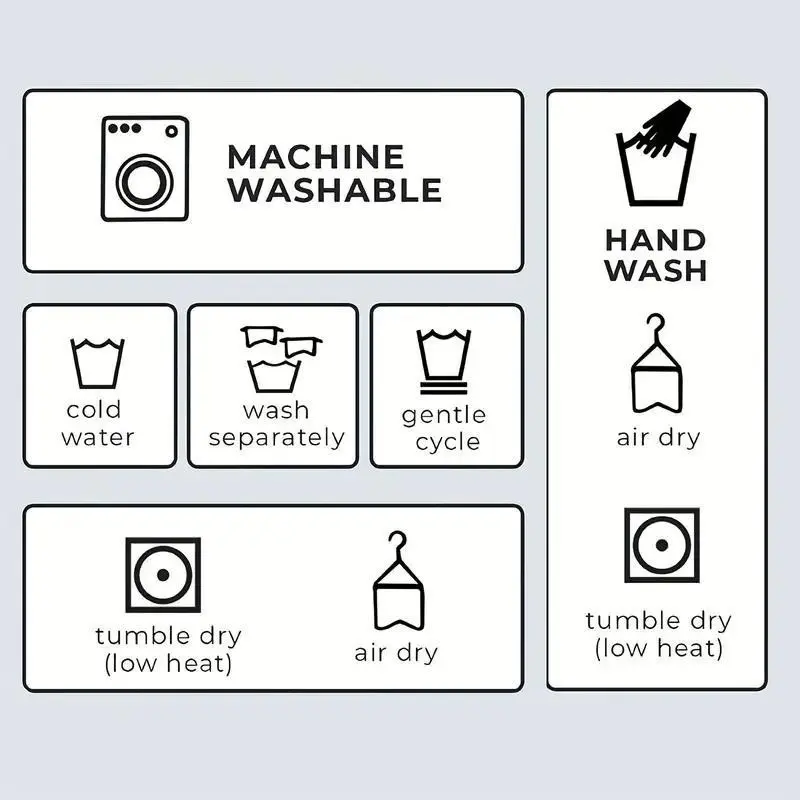 MACHINE WASHABLE

cold water

wash separately

gentle cycle

tumble dry (low heat)

air dry

HAND WASH

air dry

tumble dry (low heat)