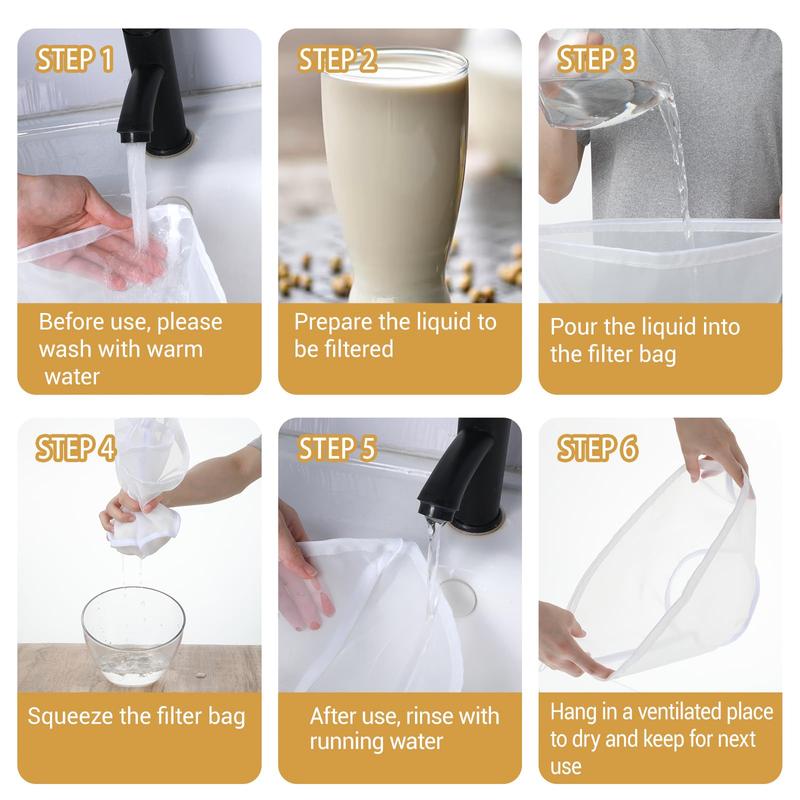 STEP 1

Before use, please wash with warm water

STEP 2

Prepare the liquid to be filtered

STEP 3

Pour the liquid into the filter bag

STEP 4

Squeeze the filter bag

STEP 5

After use, rinse with running water

STEP 6

Hang in a ventilated place to dry and keep for next use