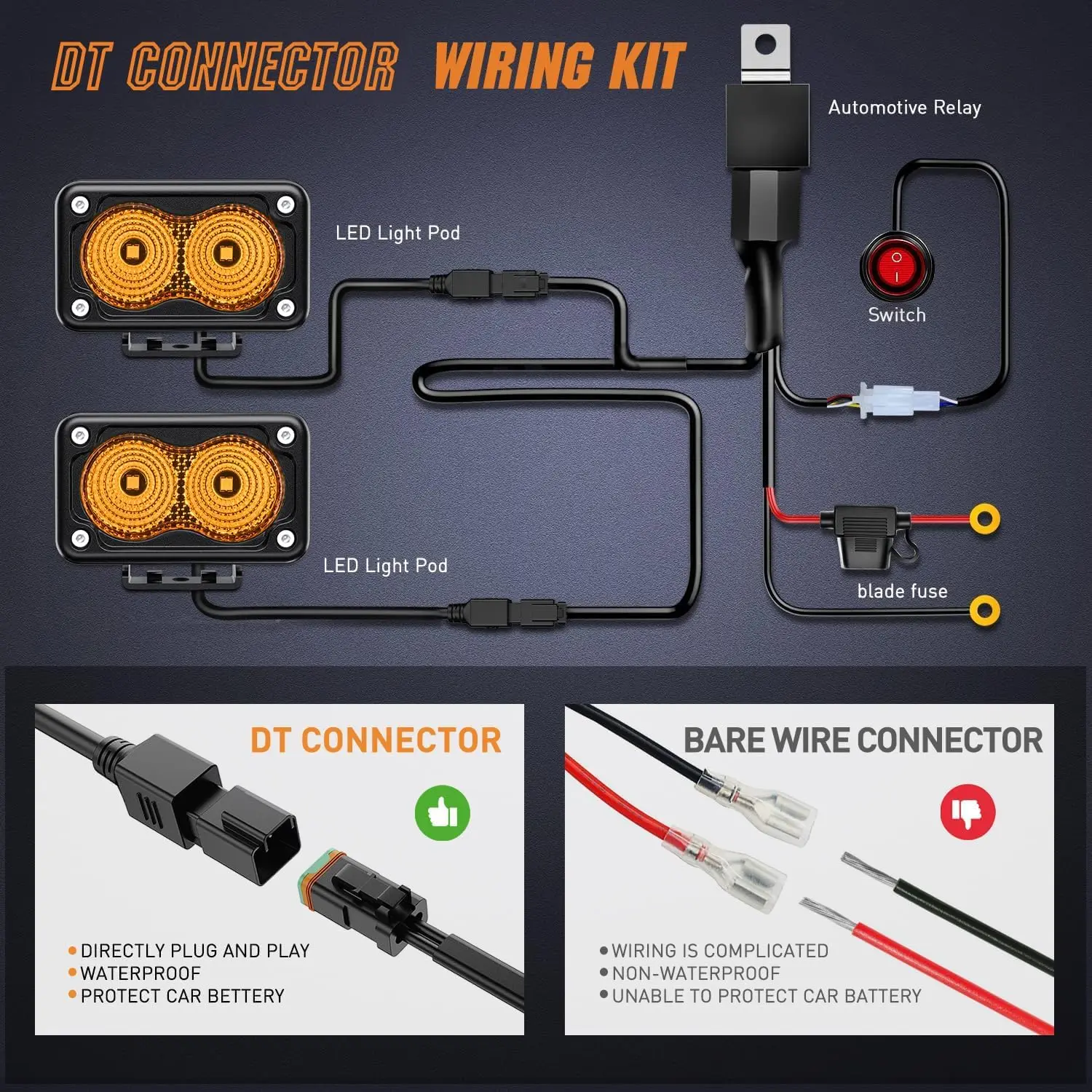 DT CONNECTOR WIRING KIT

Automotive Relay

LED Light Pod

Switch

LED Light Pod

blade fuse

DT CONNECTOR

• DIRECTLY PLUG AND PLAY
• WATERPROOF
• PROTECT CAR BETTERY

BARE WIRE CONNECTOR

• WIRING IS COMPLICATED
• NON-WATERPROOF
• UNABLE TO PROTECT CAR BATTERY