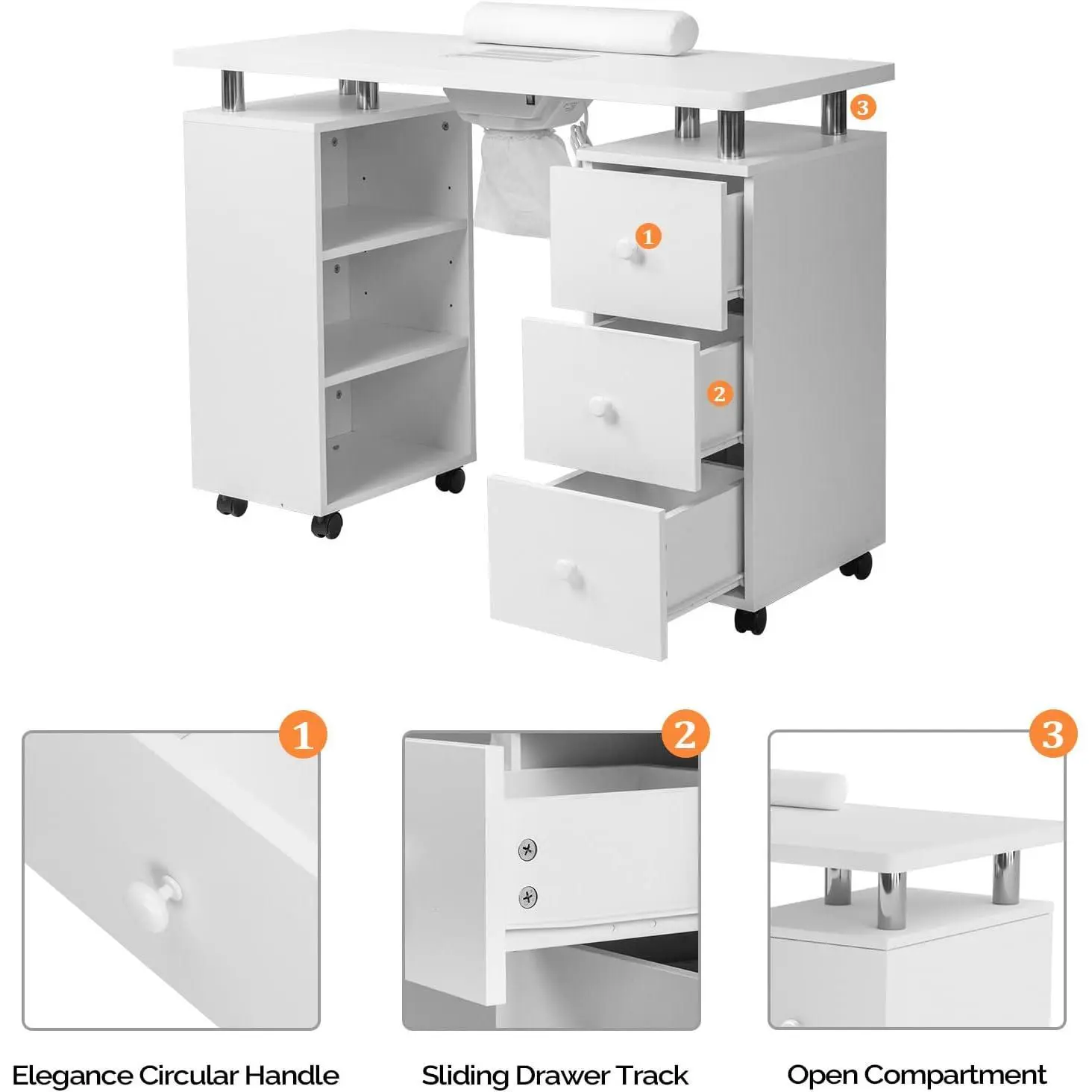 3

1

2

1

2

3

Elegance Circular Handle

Sliding Drawer Track

Open Compartment