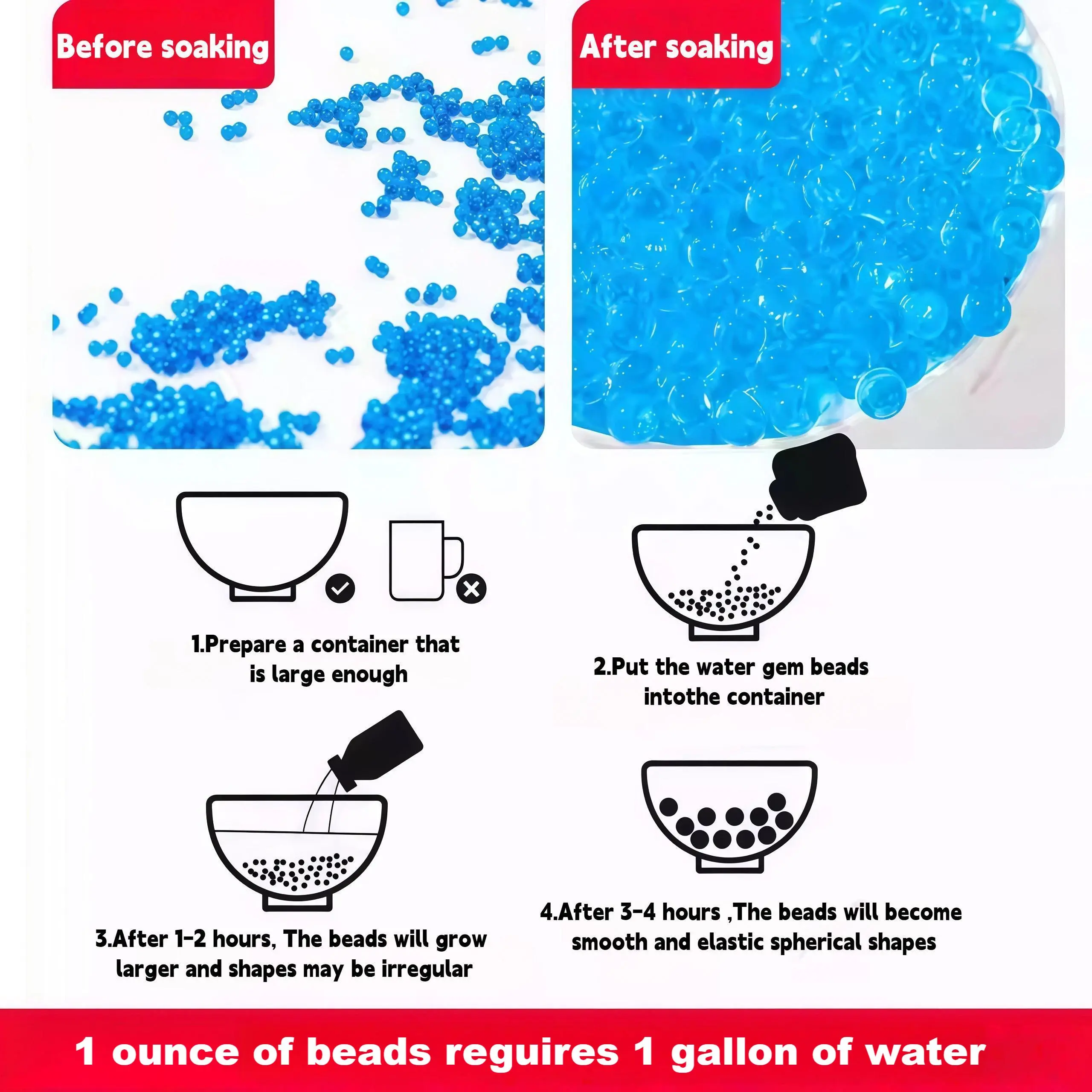 Before soaking

After soaking

1.Prepare a container that is large enough

2.Put the water gem beads intothe container

3.After 1-2 hours, The beads will grow larger and shapes may be irregular

4.After 3-4 hours ,The beads will become smooth and elastic spherical shapes

1 ounce of beads reguires 1 gallon of water