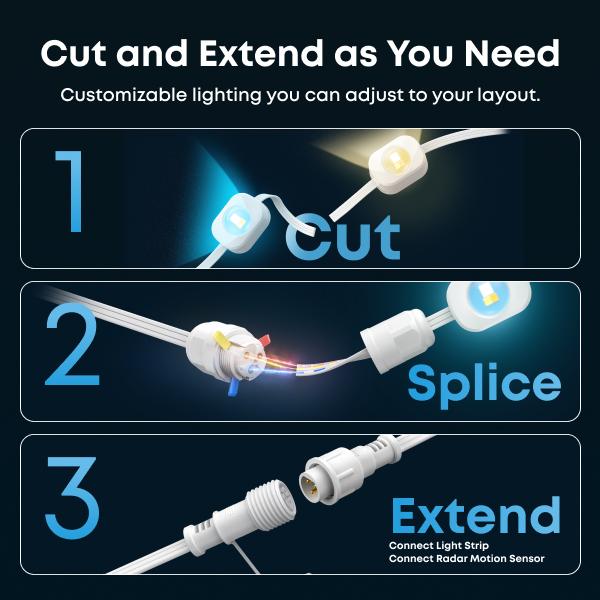 Cut and Extend as You Need

Customizable lighting you can adjust to your layout.

1

Cut

2

Splice

3

Extend

Connect Light Strip
Connect Radar Motion Sensor