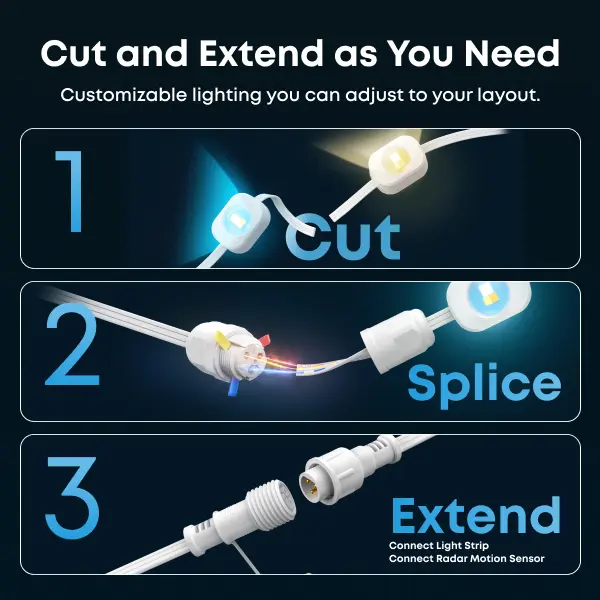 Cut and Extend as You Need

Customizable lighting you can adjust to your layout.

1

Cut

2

Splice

3

Extend

Connect Light Strip
Connect Radar Motion Sensor