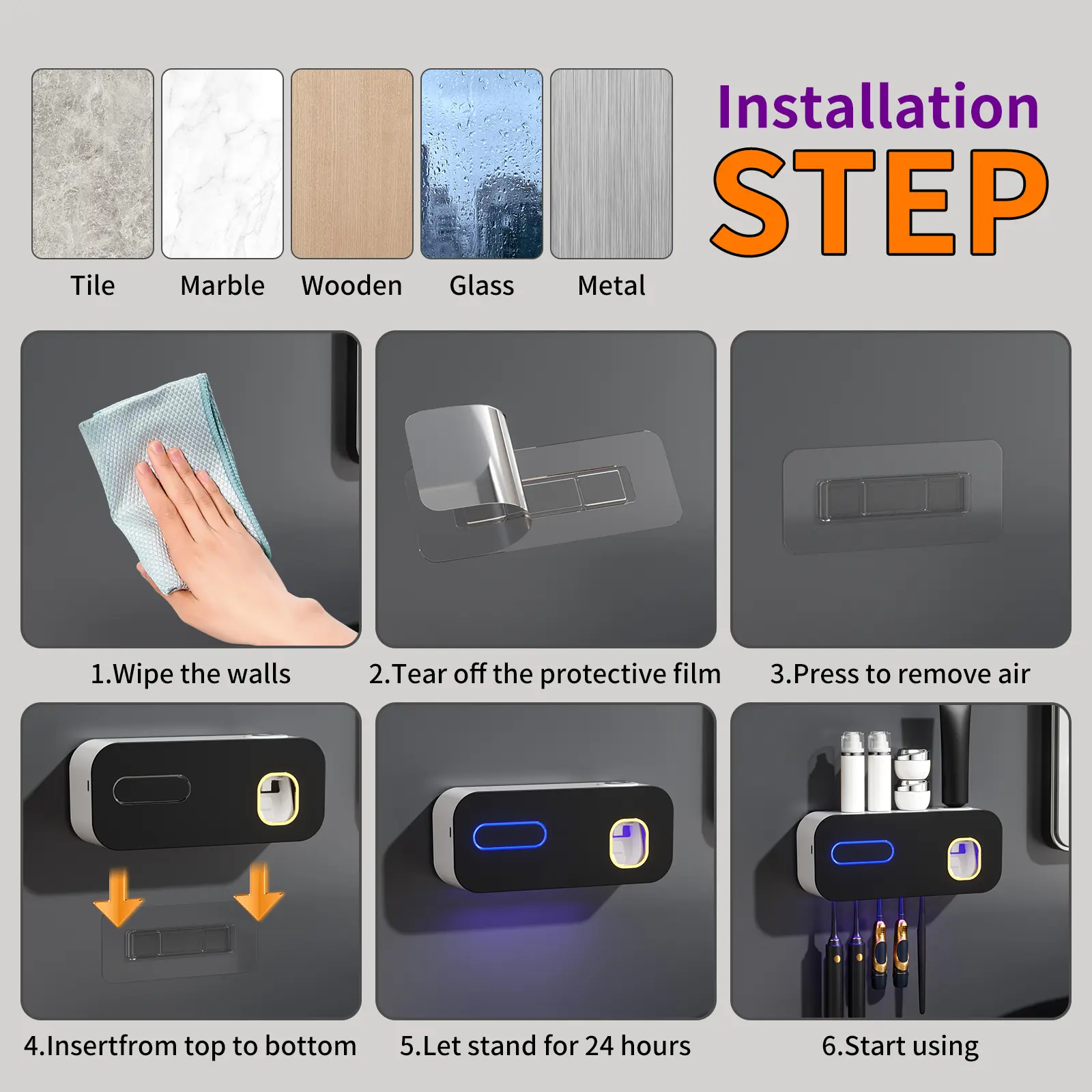 Tile Marble Wooden Glass Metal

Installation
STEP

1.Wipe the walls

2.Tear off the protective film

3.Press to remove air

4.Insertfrom top to bottom

5.Let stand for 24 hours

6.Start using