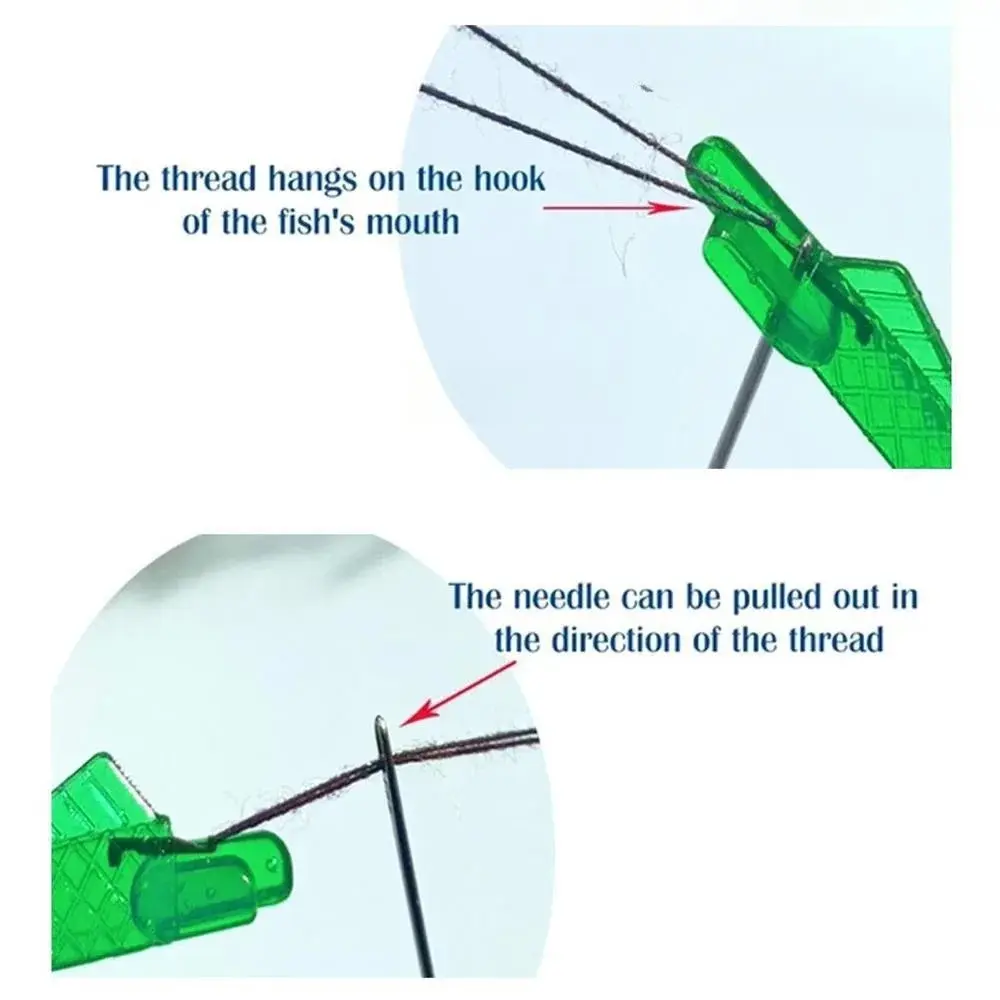 The thread hangs on the hook of the fish's mouth

The needle can be pulled out in the direction of the thread