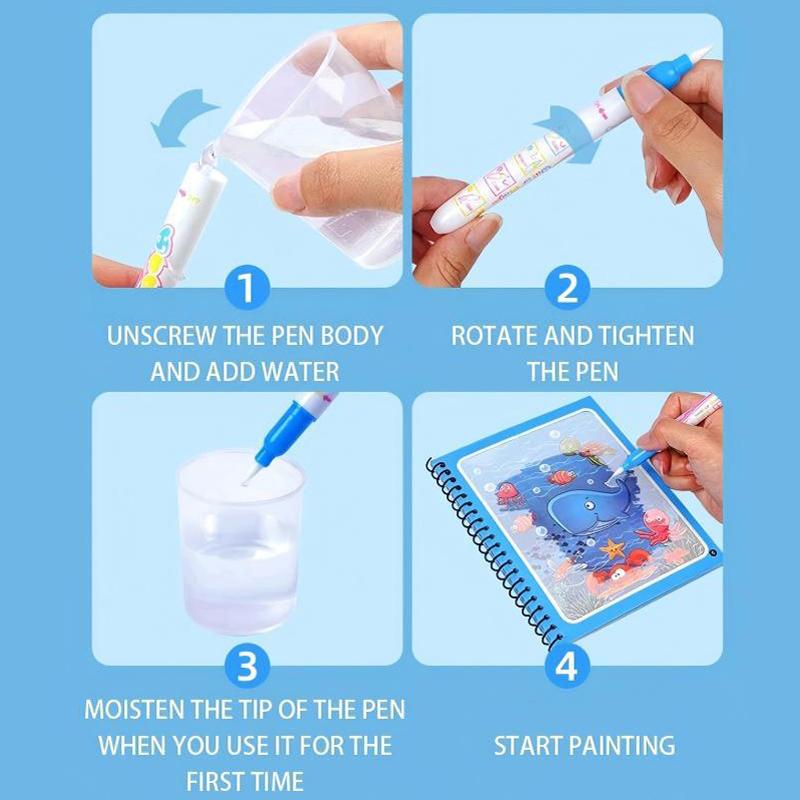 1

UNSCREW THE PEN BODY AND ADD WATER

2

ROTATE AND TIGHTEN THE PEN

3

MOISTEN THE TIP OF THE PEN WHEN YOU USE IT FOR THE FIRST TIME

4

START PAINTING