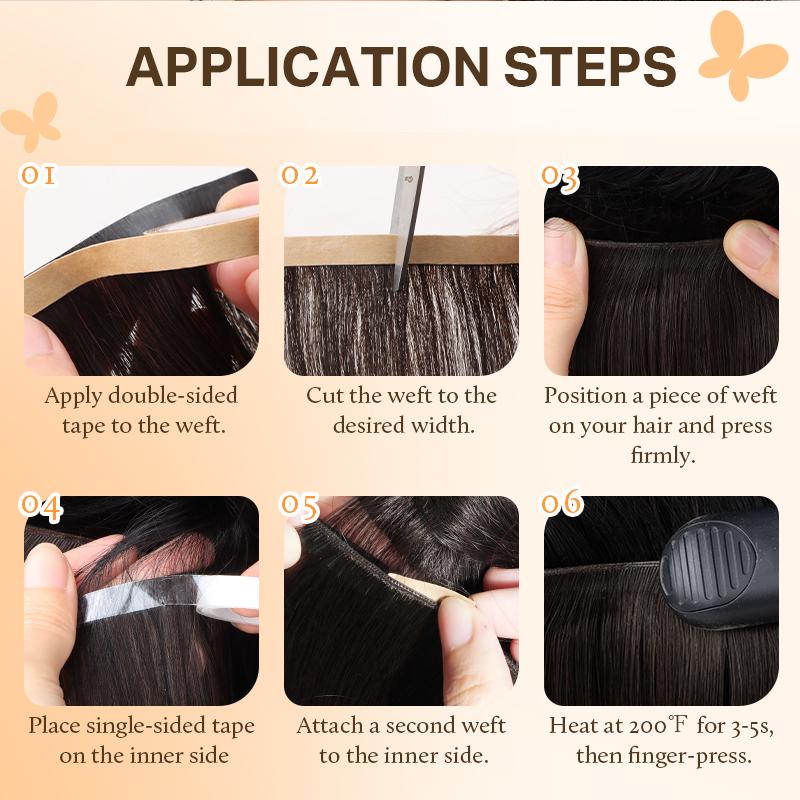 APPLICATION STEPS

01
Apply double-sided tape to the weft.

02
Cut the weft to the desired width.

03
Position a piece of weft on your hair and press firmly.

04
Place single-sided tape on the inner side

05
Attach a second weft to the inner side.

06
Heat at 200℉ for 3-5s, then finger-press.