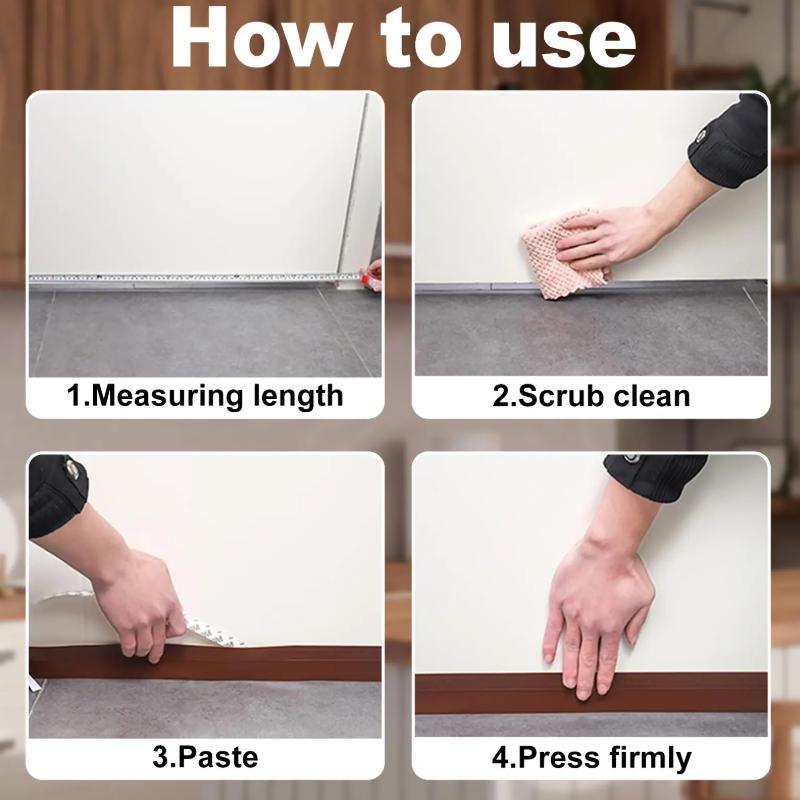 How to use

1.Measuring length

2.Scrub clean

3.Paste

4.Press firmly